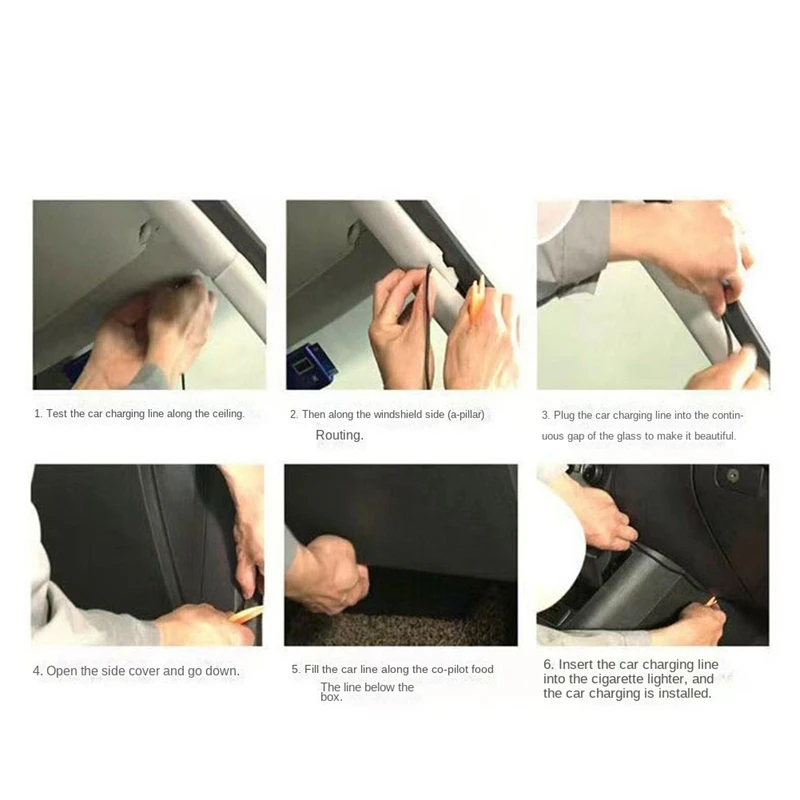 1. Test the car charging line along the ceiling.

2. Then along the windshield side (a-pillar)
Routing.

3. Plug the car charging line into the continuous gap of the glass to make it beautiful.

4. Open the side cover and go down.

5. Fill the car line along the co-pilot food
The line below the box.

6. Insert the car charging line into the cigarette lighter, and the car charging is installed.