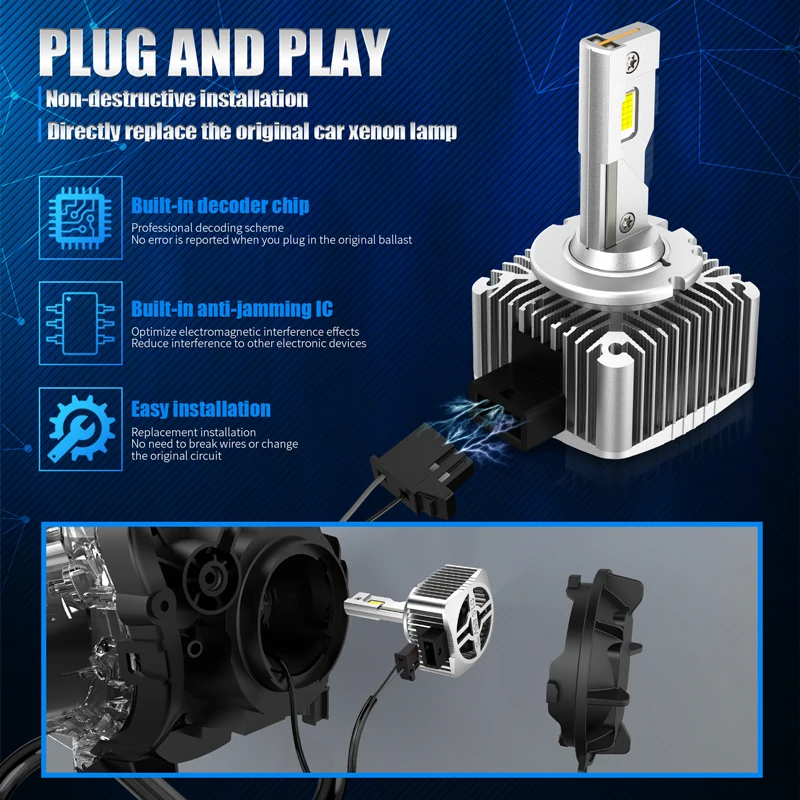 PLUG AND PLAY

Non-destructive installation

Directly replace the original car xenon lamp

Built-in decoder chip

Professional decoding scheme
No error is reported when you plug in the original ballast

Built-in anti-jamming IC

Optimize electromagnetic interference effects
Reduce interference to other electronic devices

Easy installation

Replacement installation
No need to break wires or change the original circuit