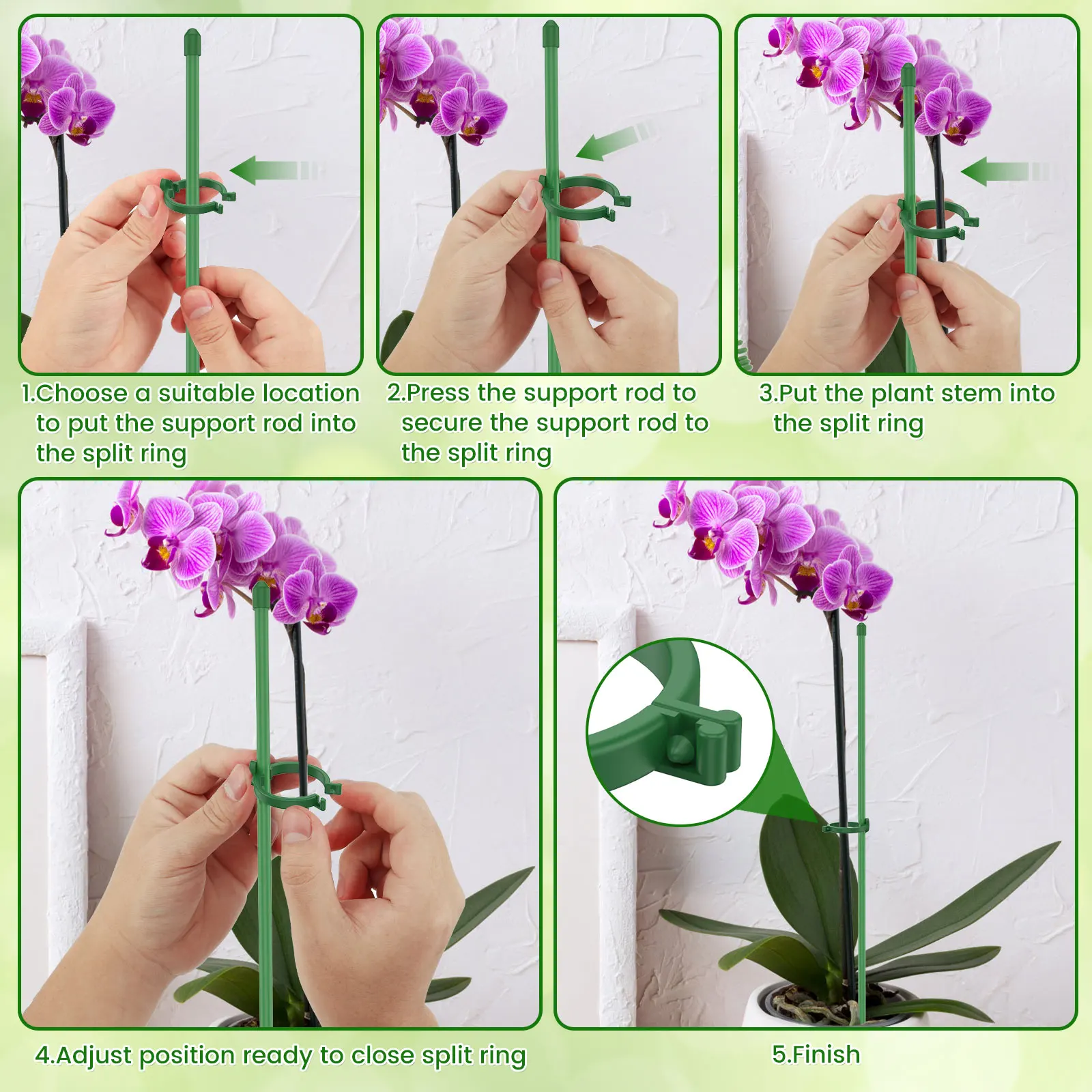 1.Choose a suitable location to put the support rod into the split ring

2.Press the support rod to secure the support rod to the split ring

3.Put the plant stem into the split ring

4.Adjust position ready to close split ring

5.Finish