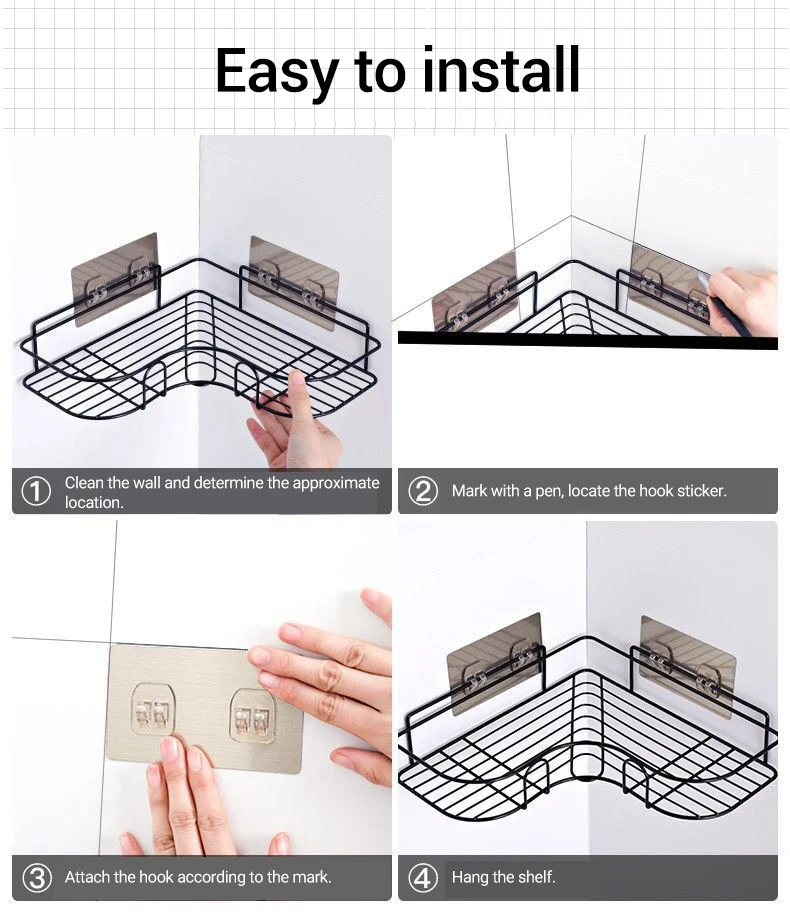 Easy to install

① Clean the wall and determine the approximate location.

② Mark with a pen, locate the hook sticker.

③ Attach the hook according to the mark.

④ Hang the shelf.