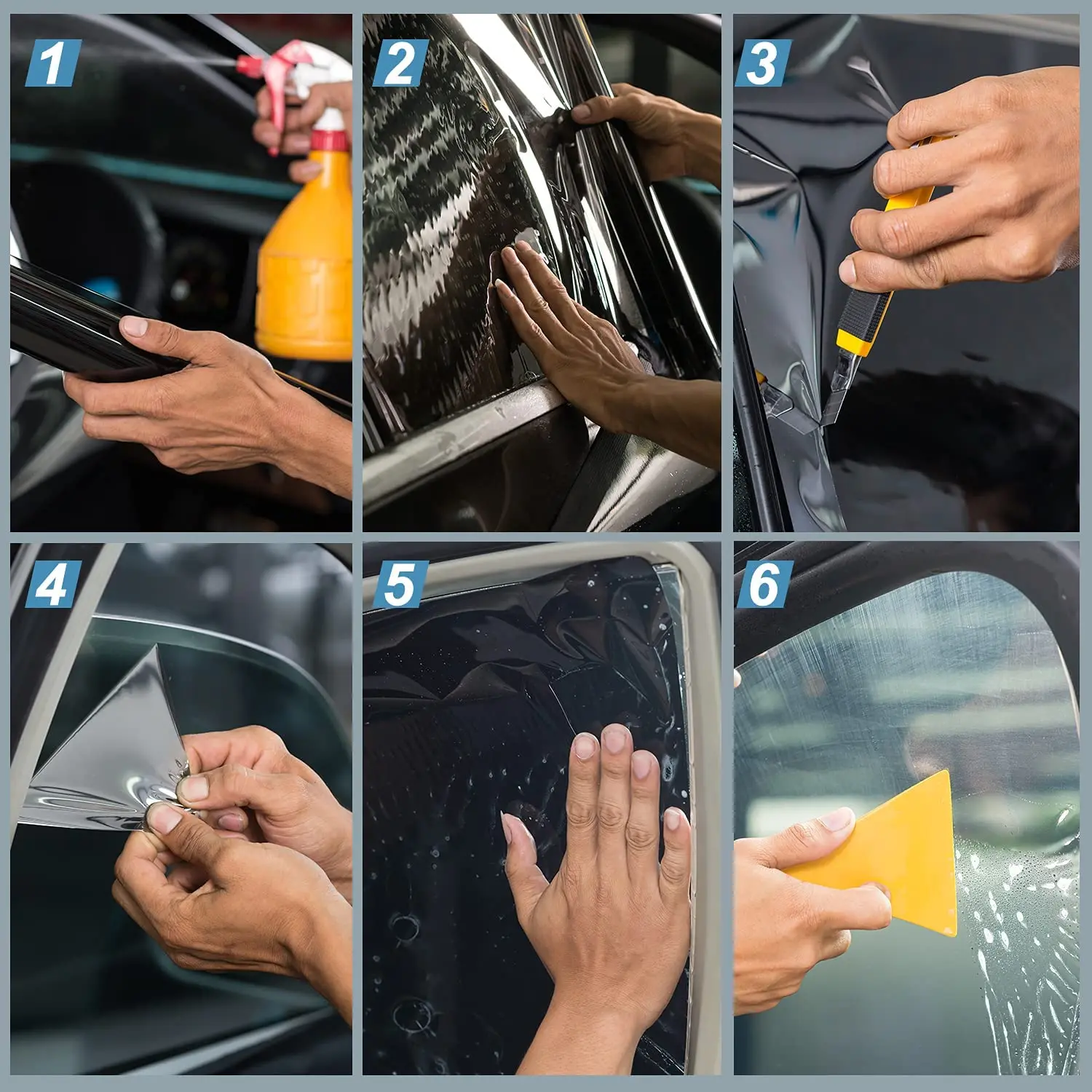 1

2

3

4

5

6