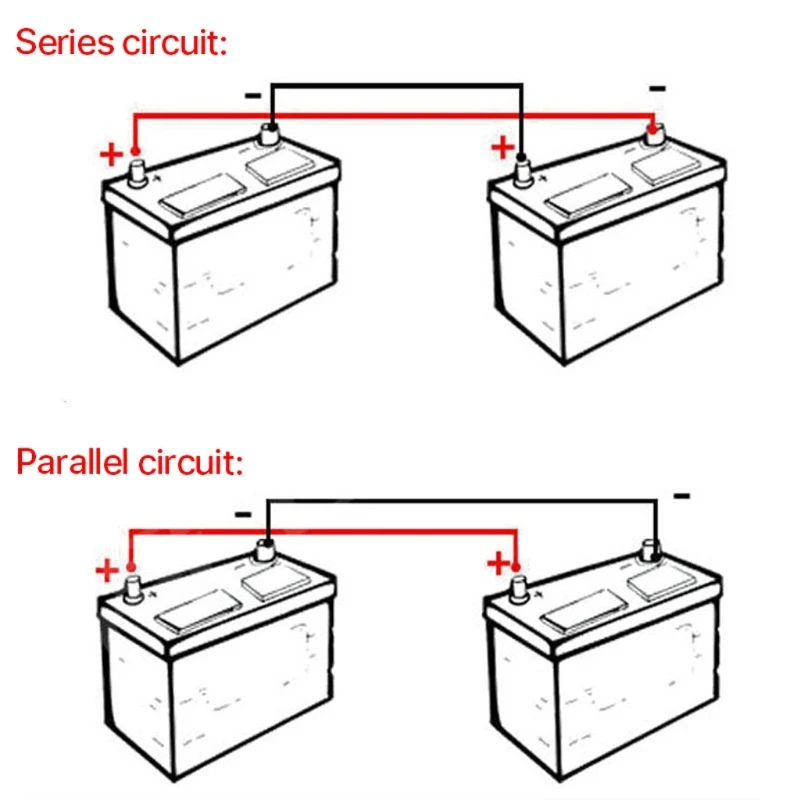 Series circuit:

-

-

+

+

Parallel circuit:

-

-

+

+