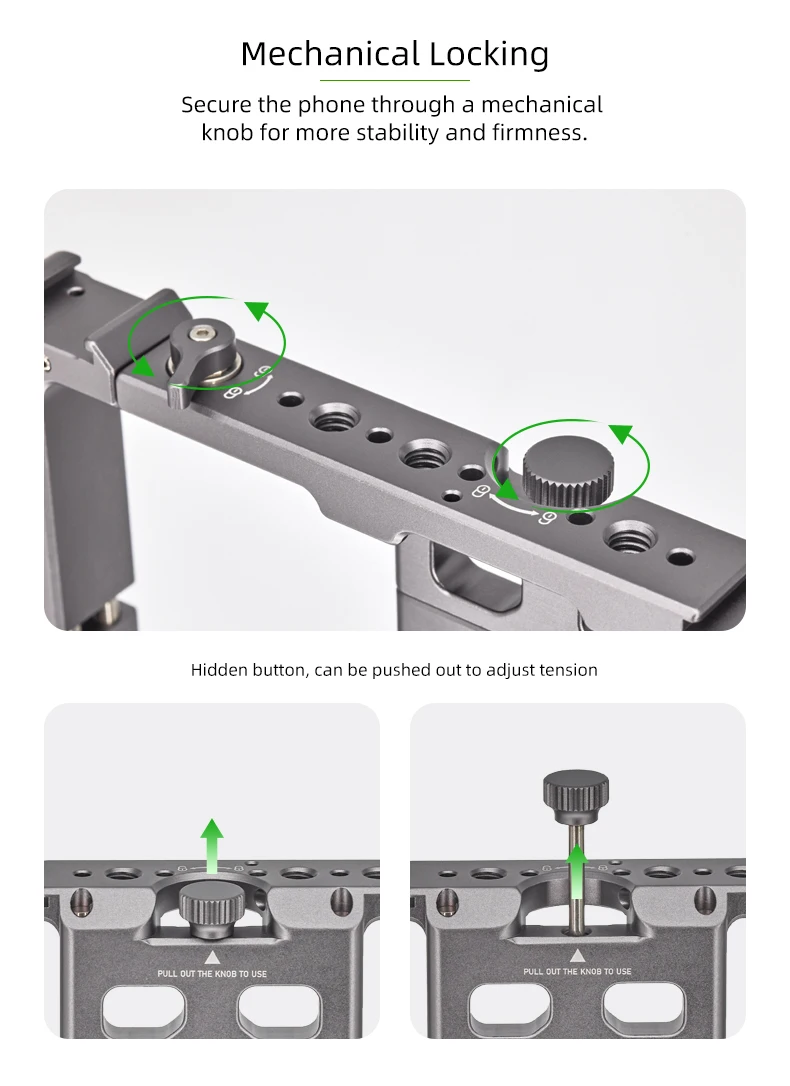 Mechanical Locking

Secure the phone through a mechanical knob for more stability and firmness.

Hidden button, can be pushed out to adjust tension

PULL OUT THE KNOB TO USE

PULL OUT THE KNOB TO USE