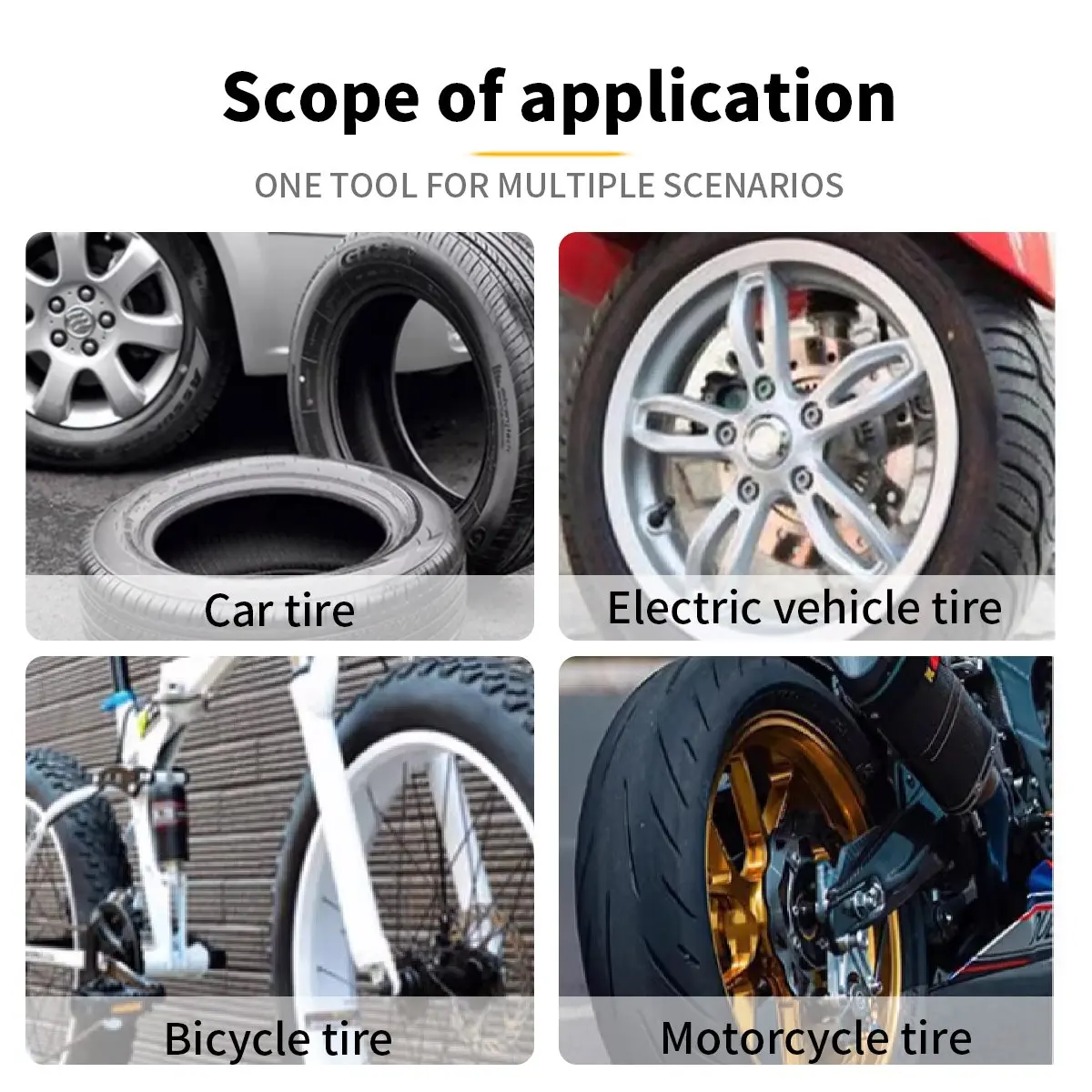 Scope of application

ONE TOOL FOR MULTIPLE SCENARIOS

Car tire

Electric vehicle tire

Bicycle tire

Motorcycle tire