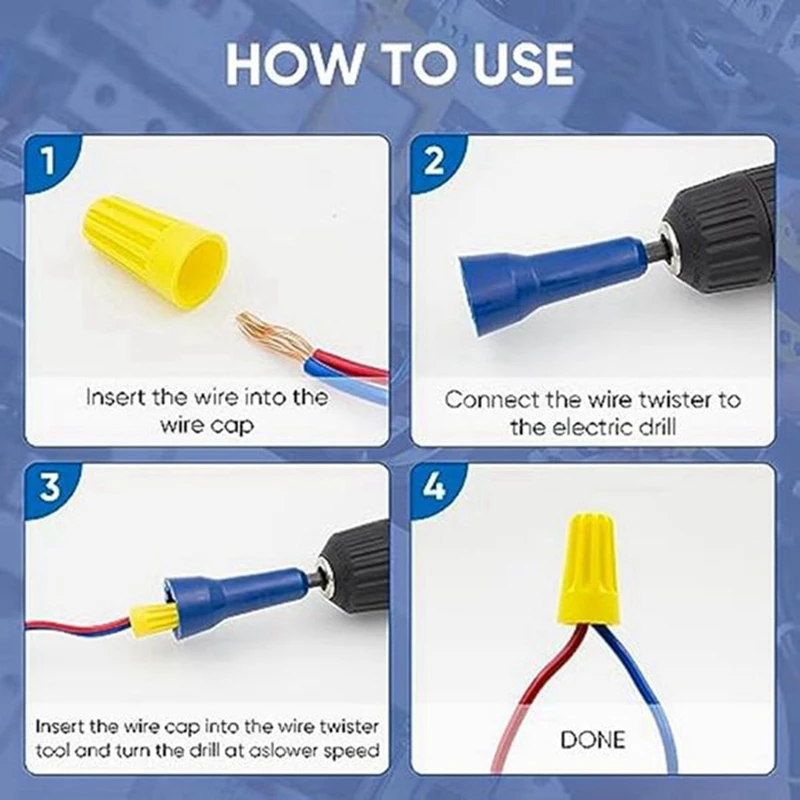 HOW TO USE

1

Insert the wire into the wire cap

2

Connect the wire twister to the electric drill

3

Insert the wire cap into the wire twister tool and turn the drill at aslower speed

4

DONE