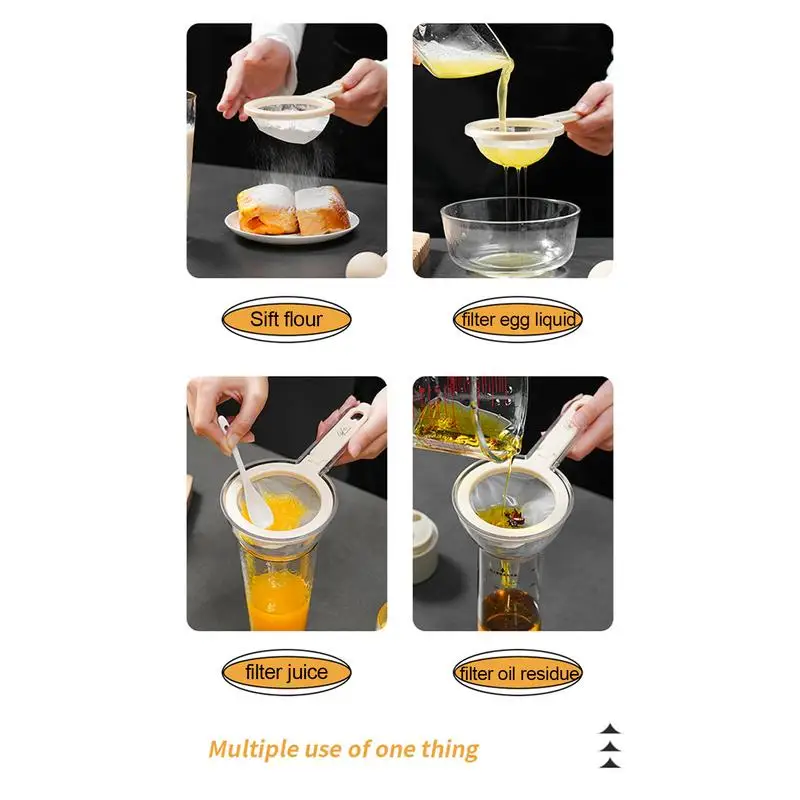 Sift flour

filter egg liquid

filter juice

filter oil residue

Multiple use of one thing