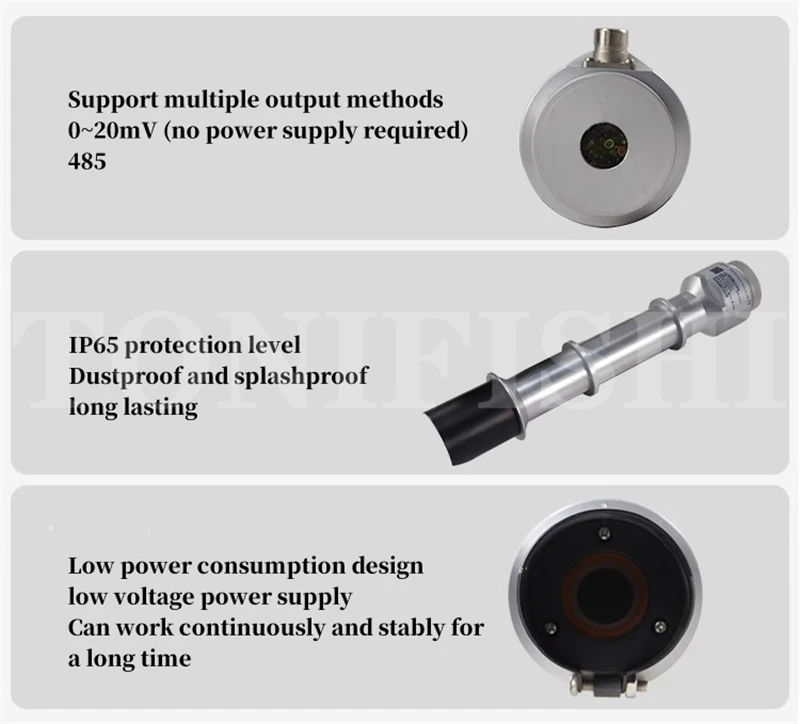 Support multiple output methods
0~20mV (no power supply required)
485

TONIFISHI

IP65 protection level
Dustproof and splashproof
long lasting

Low power consumption design
low voltage power supply
Can work continuously and stably for a long time