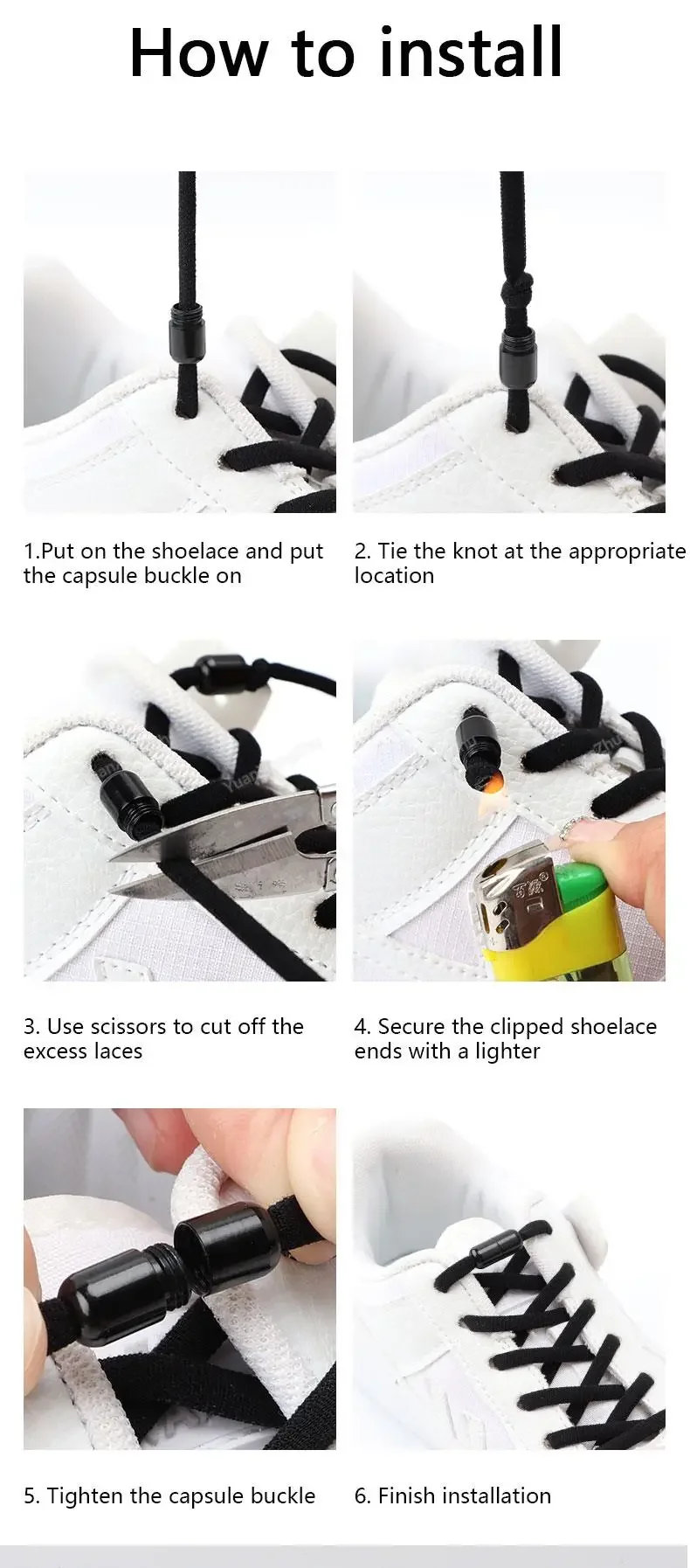 How to install

1.Put on the shoelace and put the capsule buckle on

2. Tie the knot at the appropriate location

3. Use scissors to cut off the excess laces

4. Secure the clipped shoelace ends with a lighter

5. Tighten the capsule buckle

6. Finish installation