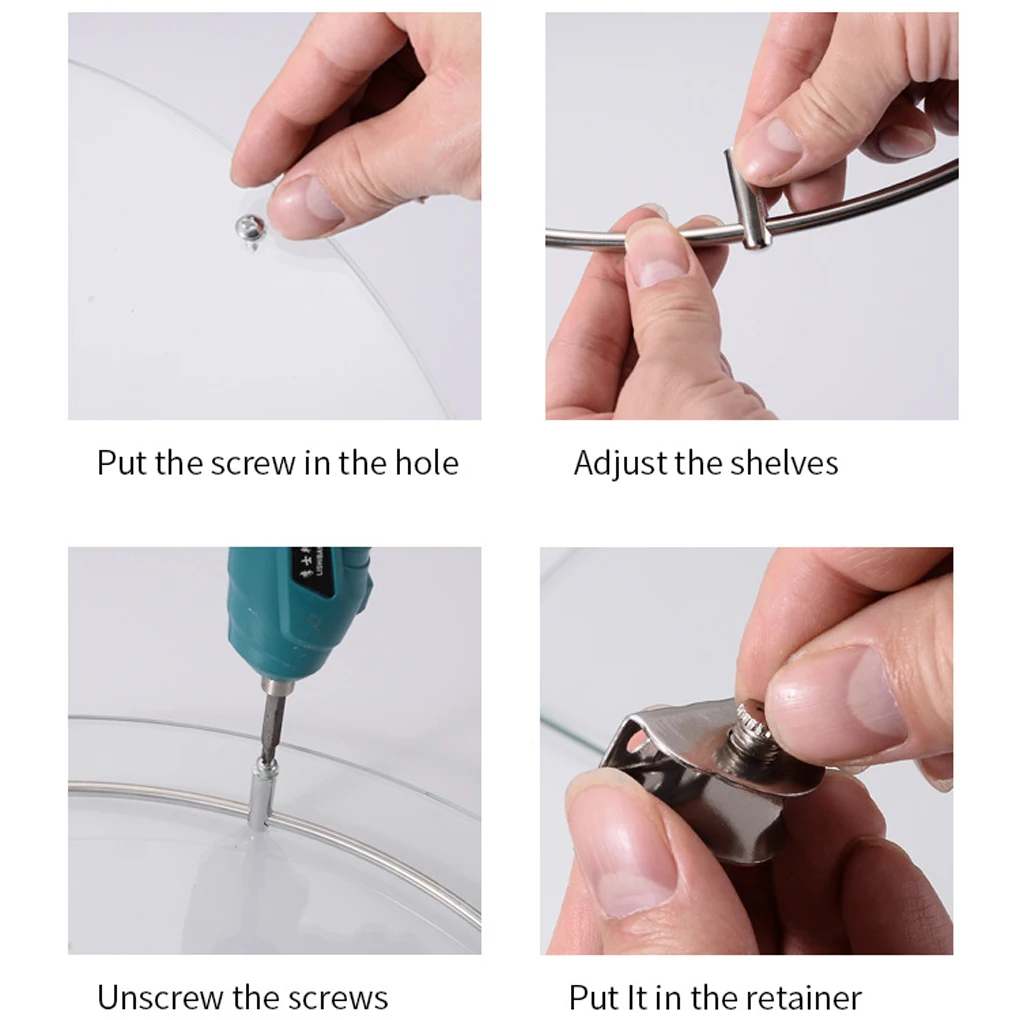 Put the screw in the hole

Adjust the shelves

Unscrew the screws

Put It in the retainer