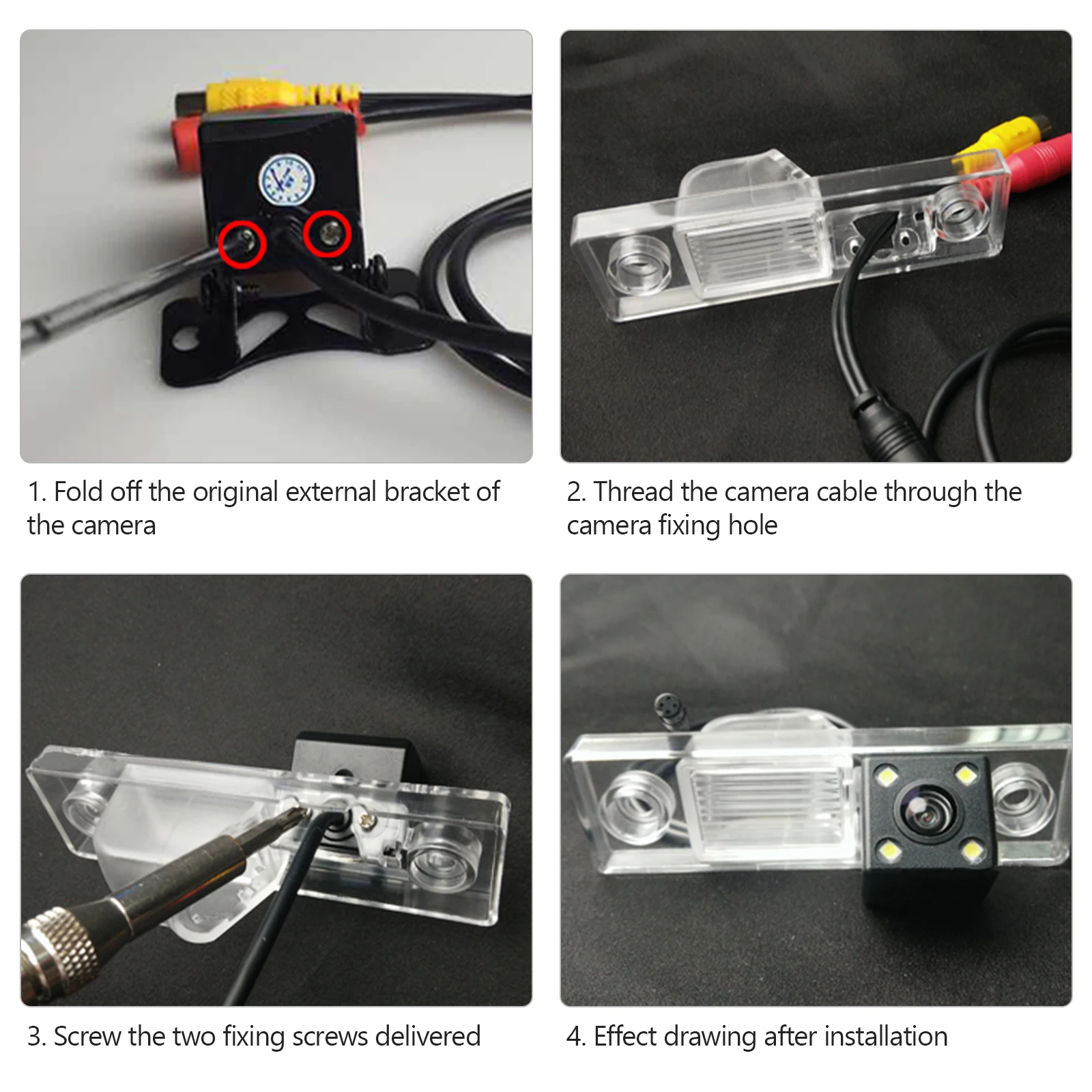 1. Fold off the original external bracket of the camera

2. Thread the camera cable through the camera fixing hole

3. Screw the two fixing screws delivered

4. Effect drawing after installation