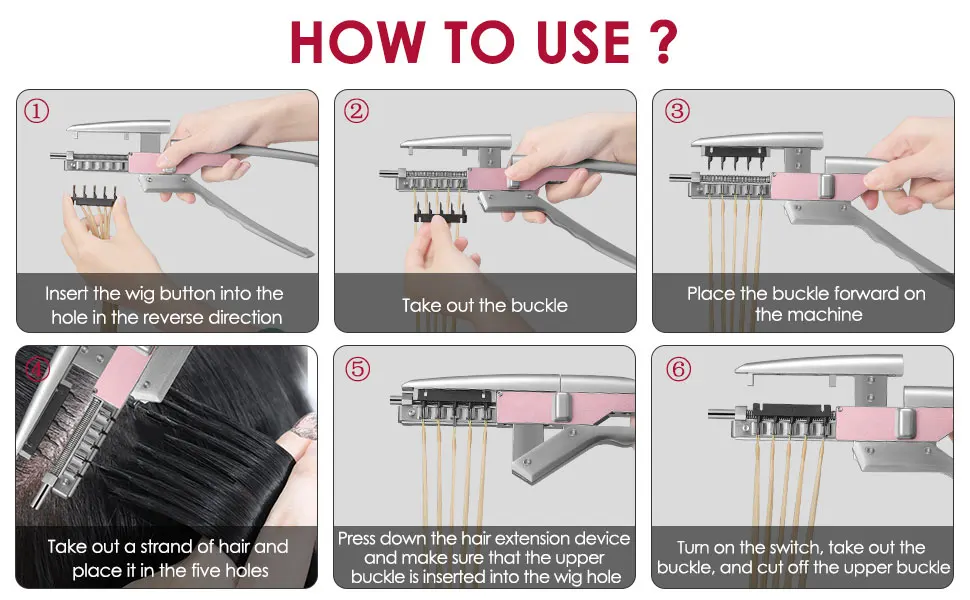 HOW TO USE ?

①

Insert the wig button into the hole in the reverse direction

②

Take out the buckle

③

Place the buckle forward on the machine

④

Take out a strand of hair and place it in the five holes

⑤

Press down the hair extension device and make sure that the upper buckle is inserted into the wig hole

⑥

Turn on the switch, take out the buckle, and cut off the upper buckle