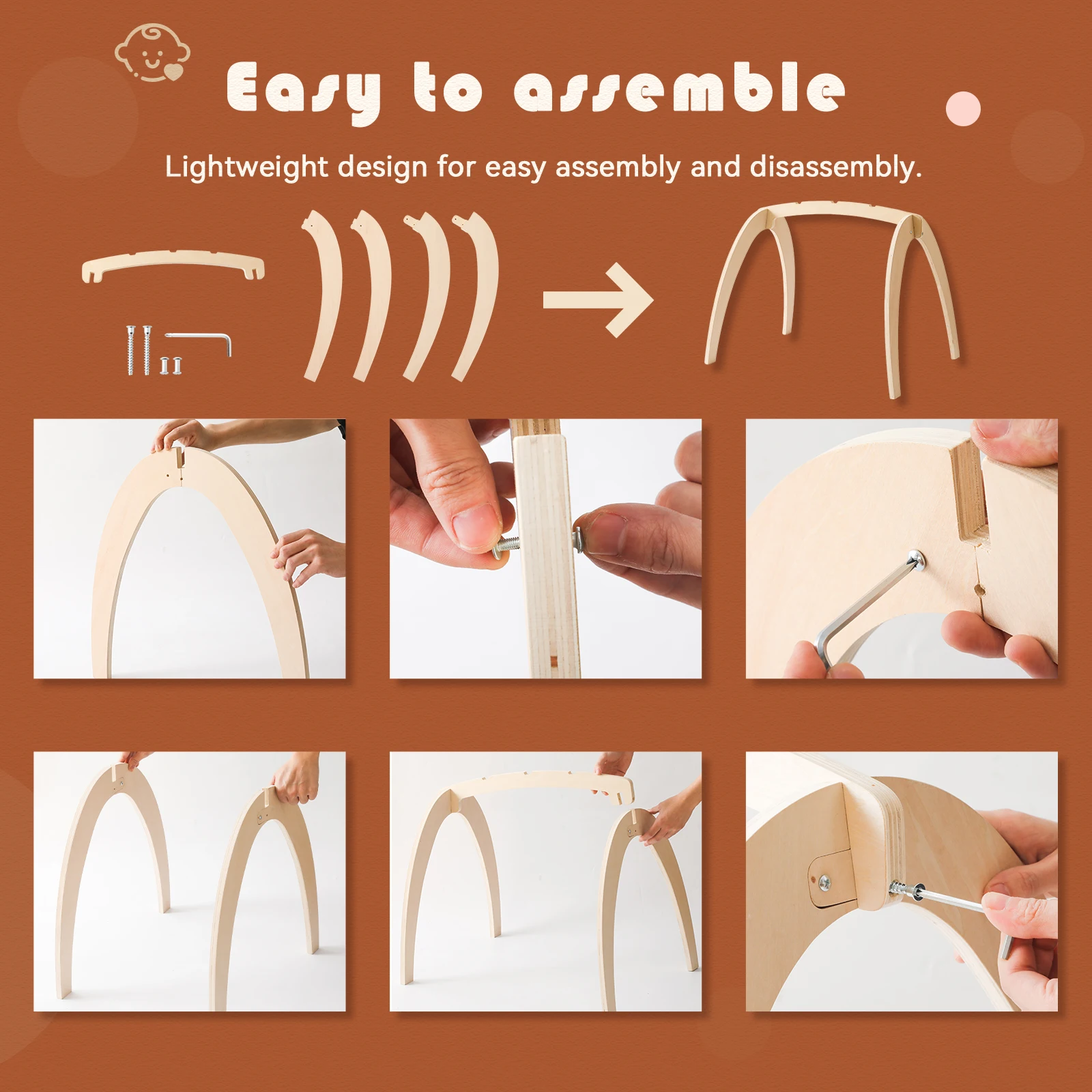 Easy to assemble

Lightweight design for easy assembly and disassembly.