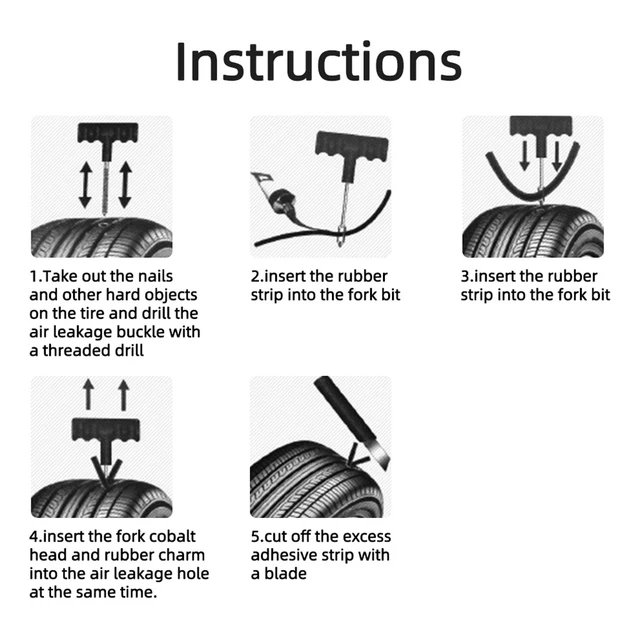 Instructions

1.Take out the nails and other hard objects on the tire and drill the air leakage buckle with a threaded drill

2.insert the rubber strip into the fork bit

3.insert the rubber strip into the fork bit

4.insert the fork cobalt head and rubber charm into the air leakage hole at the same time.

5.cut off the excess adhesive strip with a blade