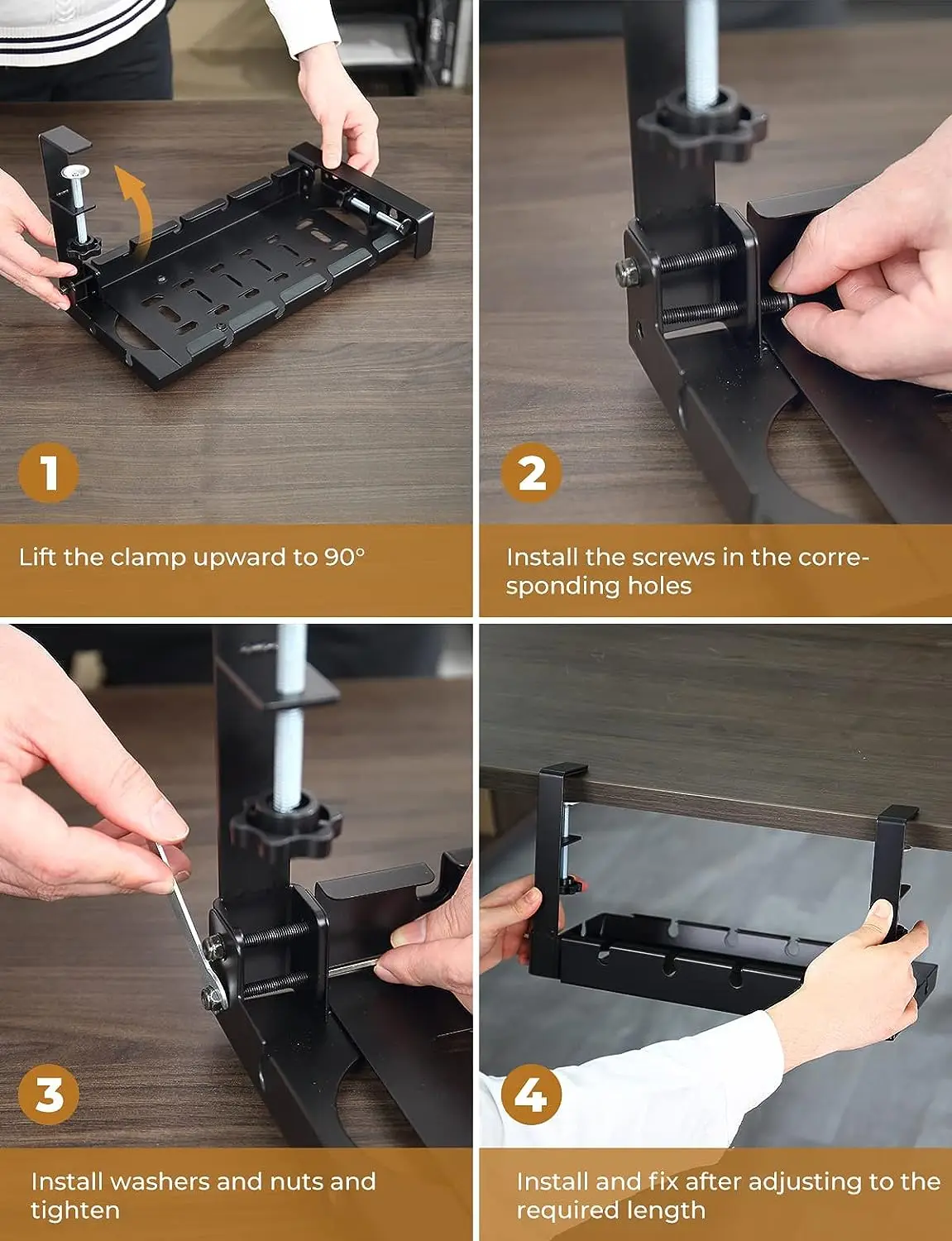 1

Lift the clamp upward to 90°

2

Install the screws in the corresponding holes

3

Install washers and nuts and tighten

4

Install and fix after adjusting to the required length