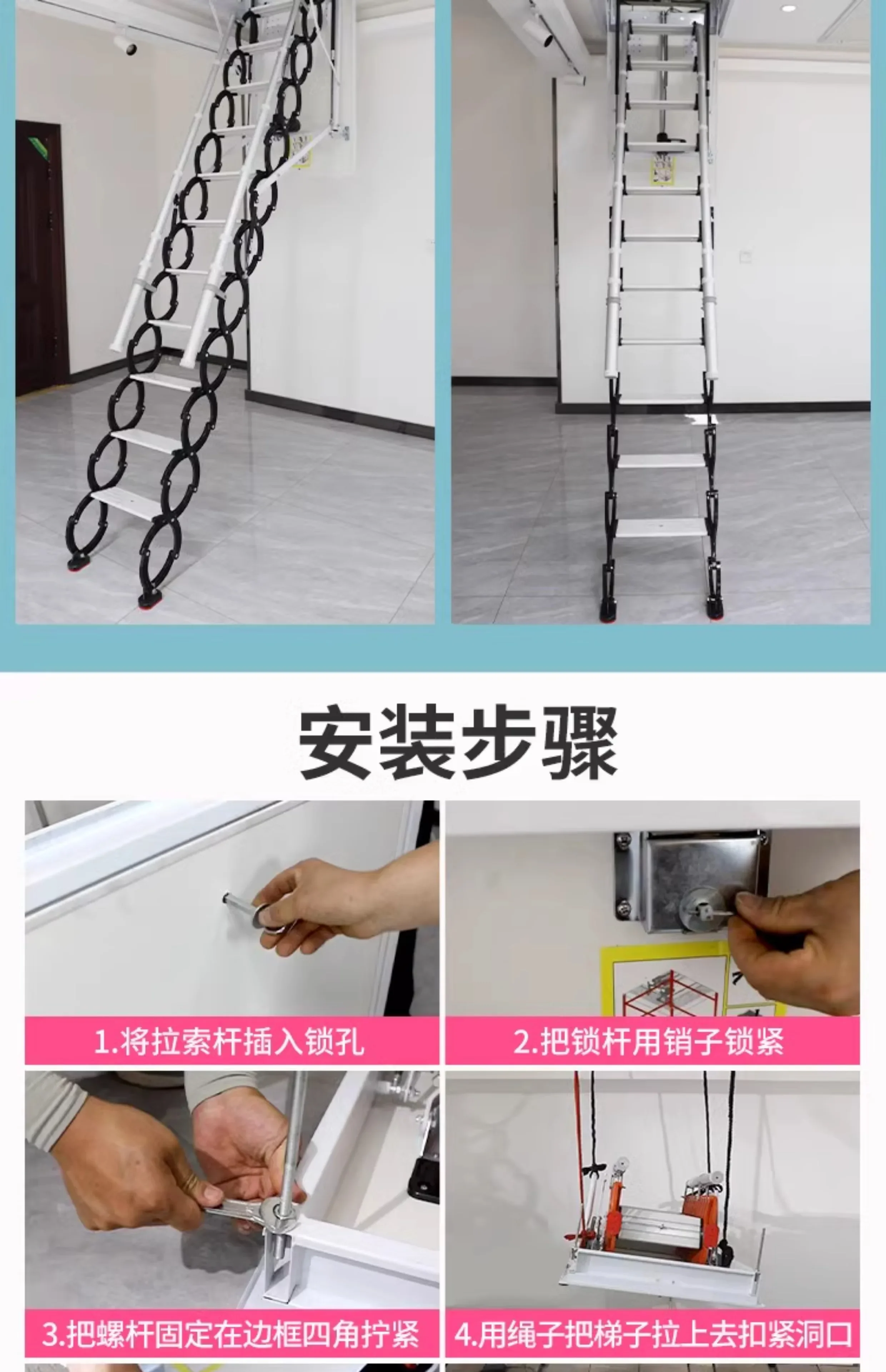 安装步骤

1.将拉索杆插入锁孔

2.把锁杆用销子锁紧

3.把螺杆固定在边框四角拧紧

4.用绳子把梯子拉上去扣紧洞口