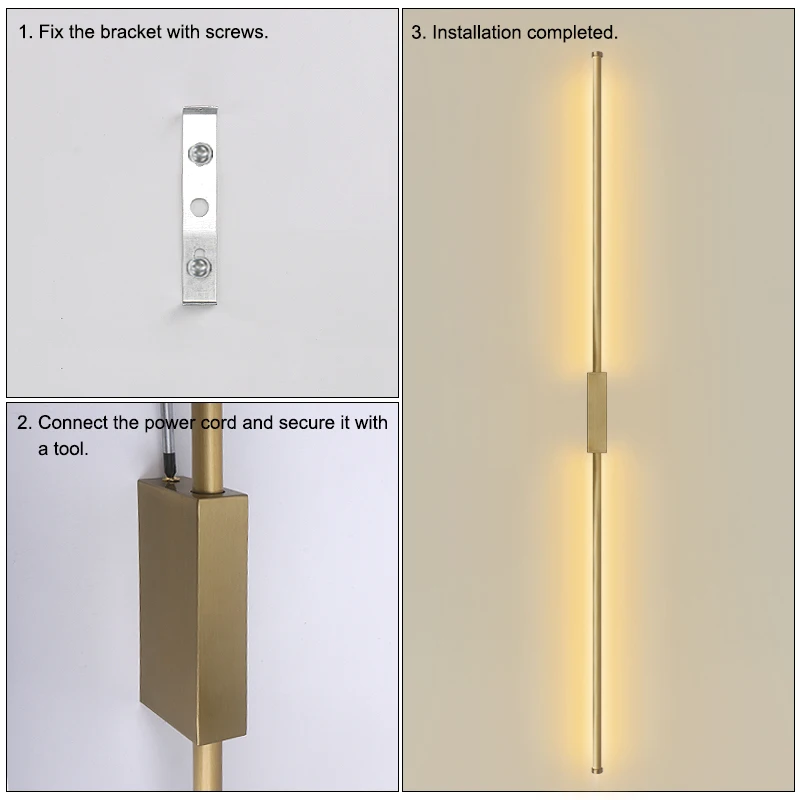 1. Fix the bracket with screws.

2. Connect the power cord and secure it with a tool.

3. Installation completed.