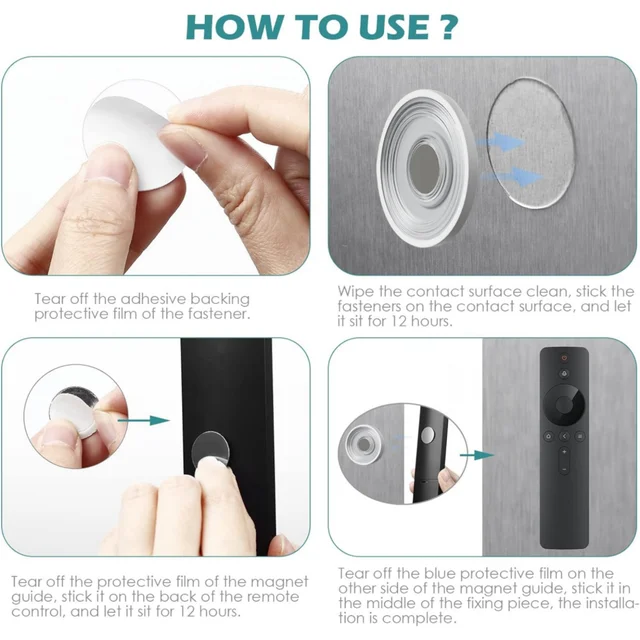 HOW TO USE ?

Tear off the adhesive backing protective film of the fastener.

Wipe the contact surface clean, stick the fasteners on the contact surface, and let it sit for 12 hours.

Tear off the protective film of the magnet guide, stick it on the back of the remote control, and let it sit for 12 hours.

Tear off the blue protective film on the other side of the magnet guide, stick it in the middle of the fixing piece, the installation is complete.