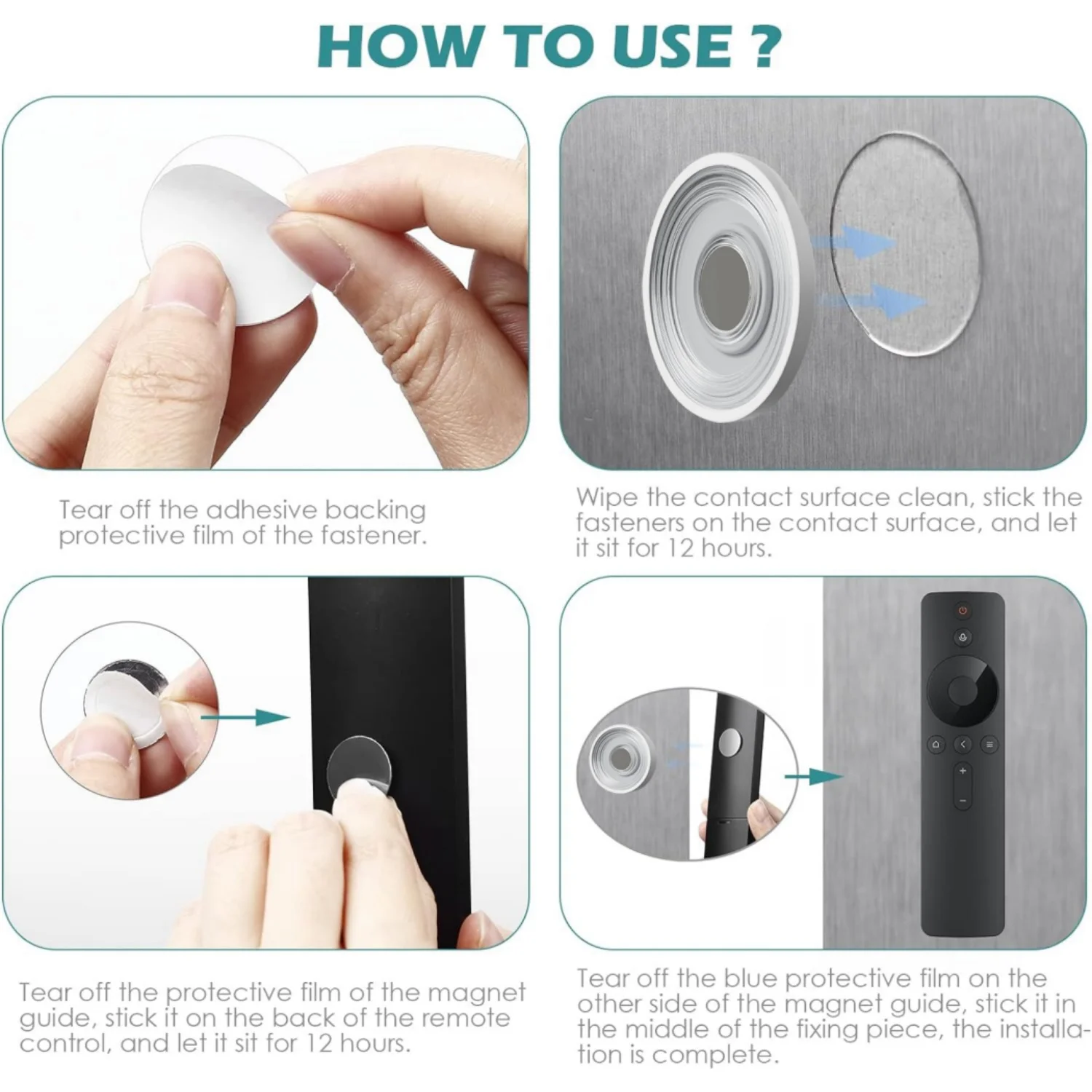 HOW TO USE ?

Tear off the adhesive backing protective film of the fastener.

Wipe the contact surface clean, stick the fasteners on the contact surface, and let it sit for 12 hours.

Tear off the protective film of the magnet guide, stick it on the back of the remote control, and let it sit for 12 hours.

Tear off the blue protective film on the other side of the magnet guide, stick it in the middle of the fixing piece, the installation is complete.