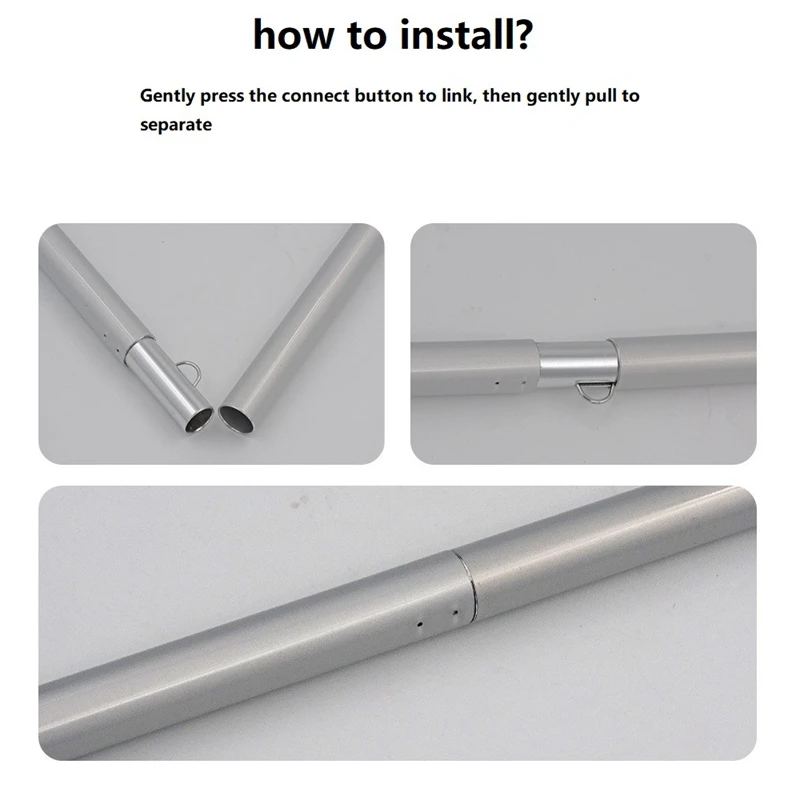 how to install?

Gently press the connect button to link, then gently pull to separate