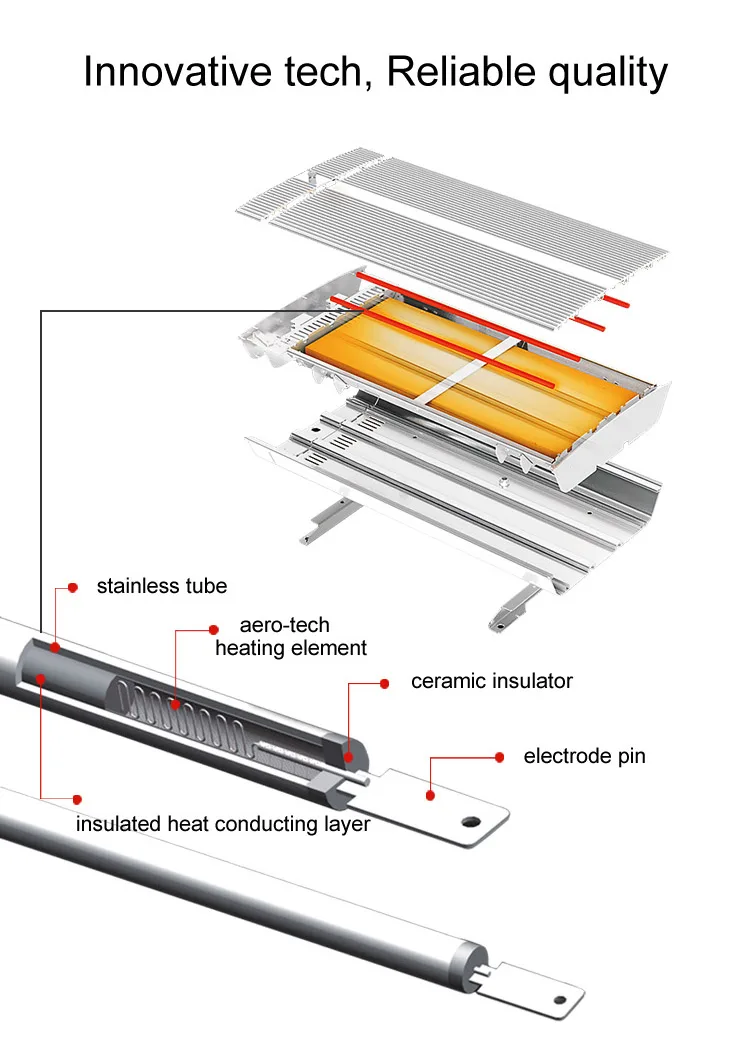 Innovative tech, Reliable quality

stainless tube

aero-tech heating element

ceramic insulator

electrode pin

insulated heat conducting layer