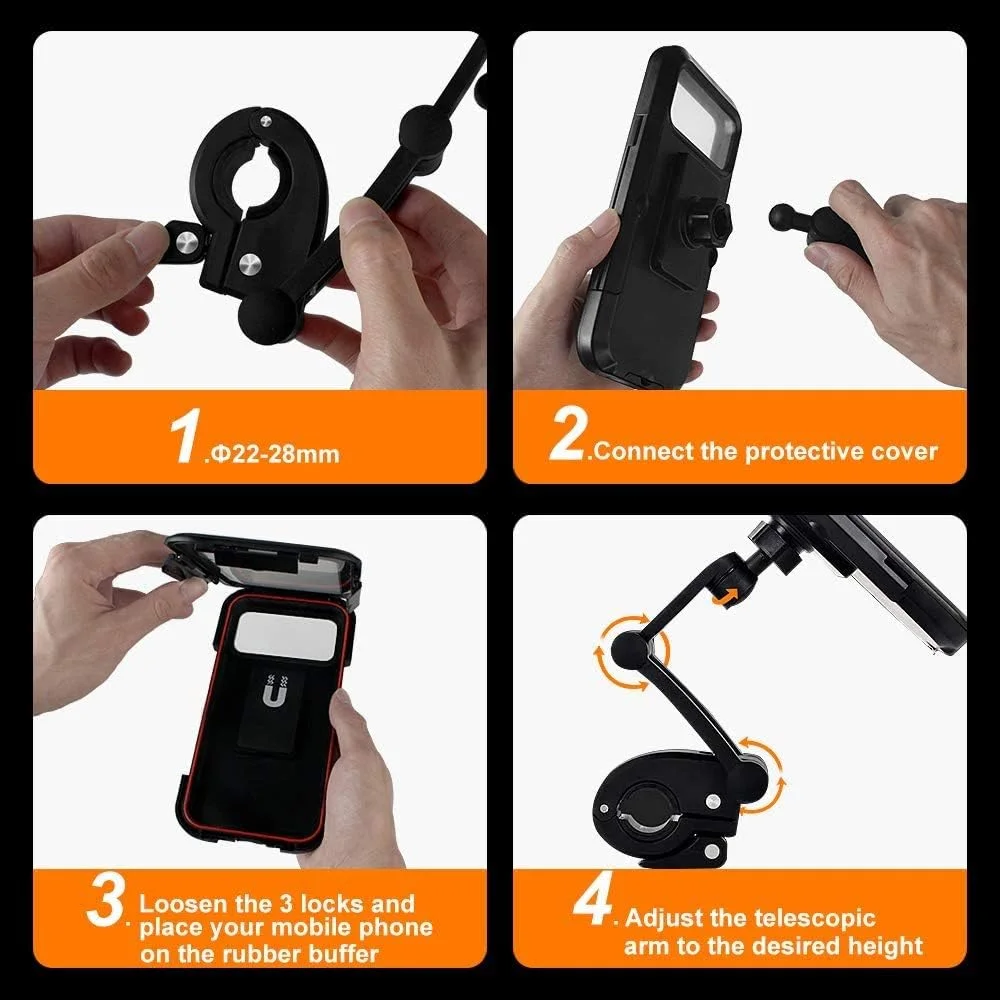 1.Φ22-28mm

2.Connect the protective cover

3. Loosen the 3 locks and place your mobile phone on the rubber buffer

4. Adjust the telescopic arm to the desired height