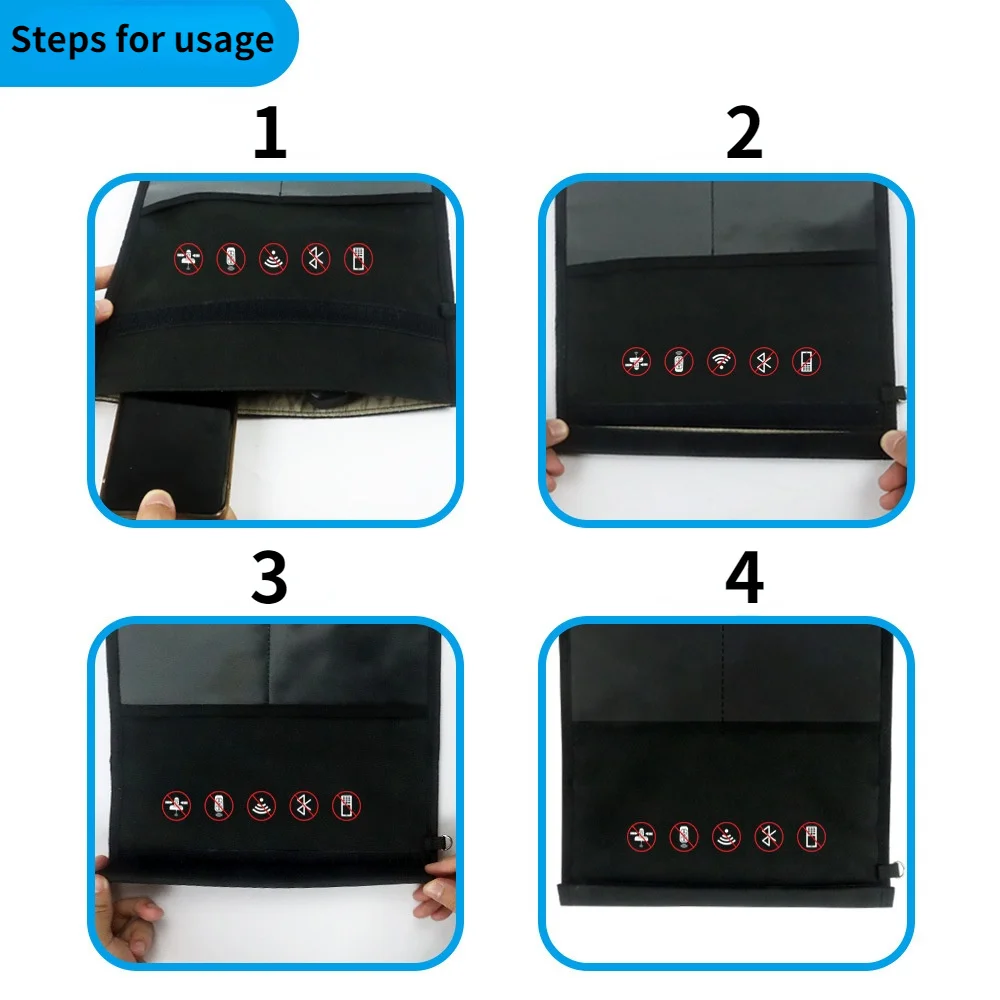 Steps for usage

1

2

3

4