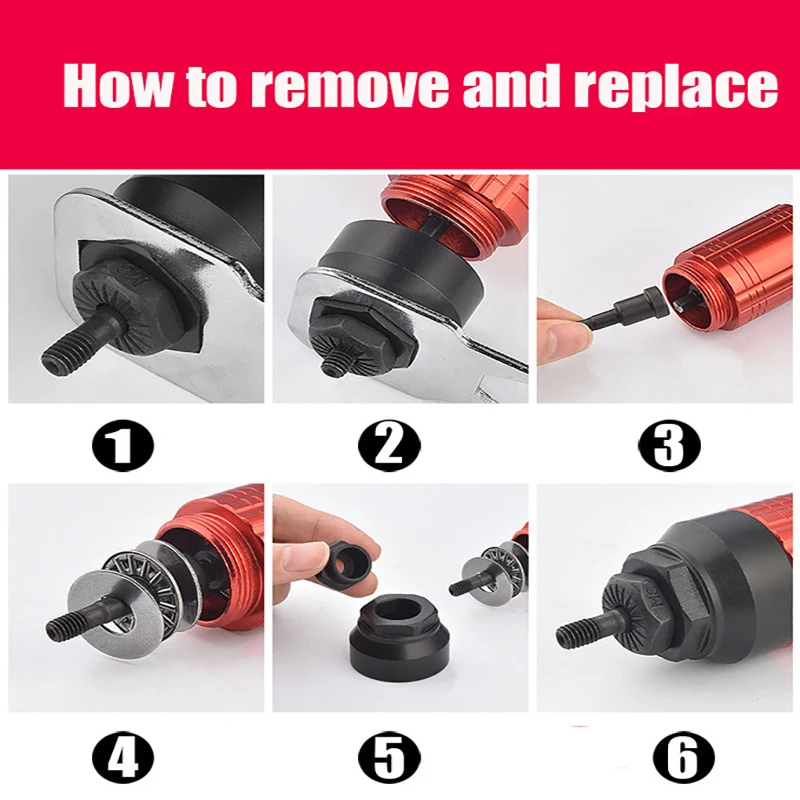 How to remove and replace

1

2

3

4

5

6