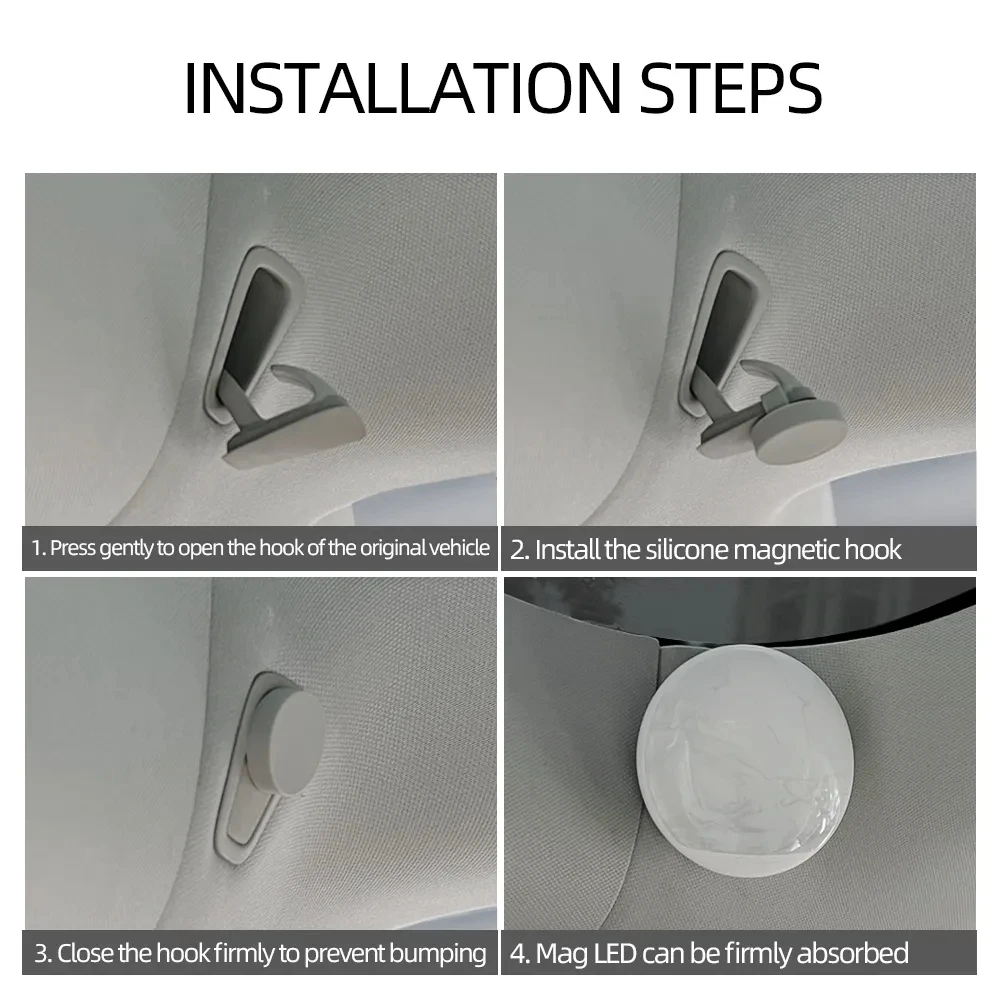 INSTALLATION STEPS

1. Press gently to open the hook of the original vehicle

2. Install the silicone magnetic hook

3. Close the hook firmly to prevent bumping

4. Mag LED can be firmly absorbed