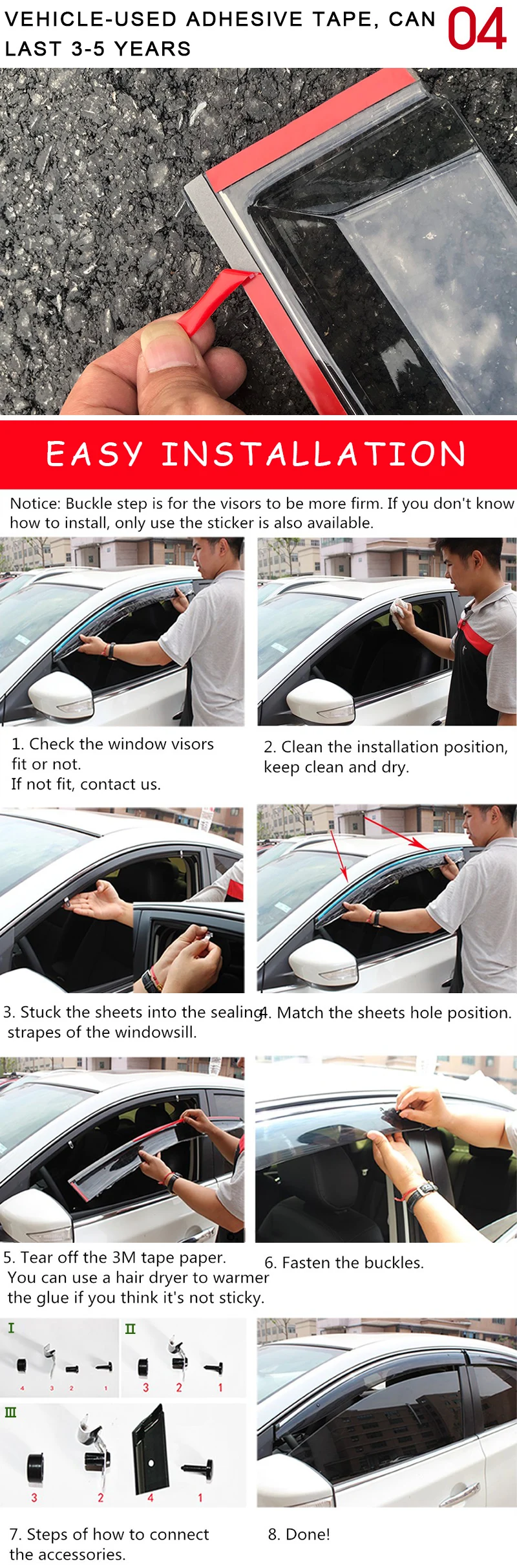 VEHICLE-USED ADHESIVE TAPE, CAN LAST 3-5 YEARS

04

EASY INSTALLATION

Notice: Buckle step is for the visors to be more firm. If you don't know how to install, only use the sticker is also available.

1. Check the window visors fit or not.
If not fit, contact us.

2. Clean the installation position, keep clean and dry.

3. Stuck the sheets into the sealing strapes of the windowsill.

4. Match the sheets hole position.

5. Tear off the 3M tape paper.
You can use a hair dryer to warmer the glue if you think it's not sticky.

6. Fasten the buckles.

I

4 3 2 1

II

3 2 1

III

3 2 4 1

7. Steps of how to connect the accessories.

8. Done!