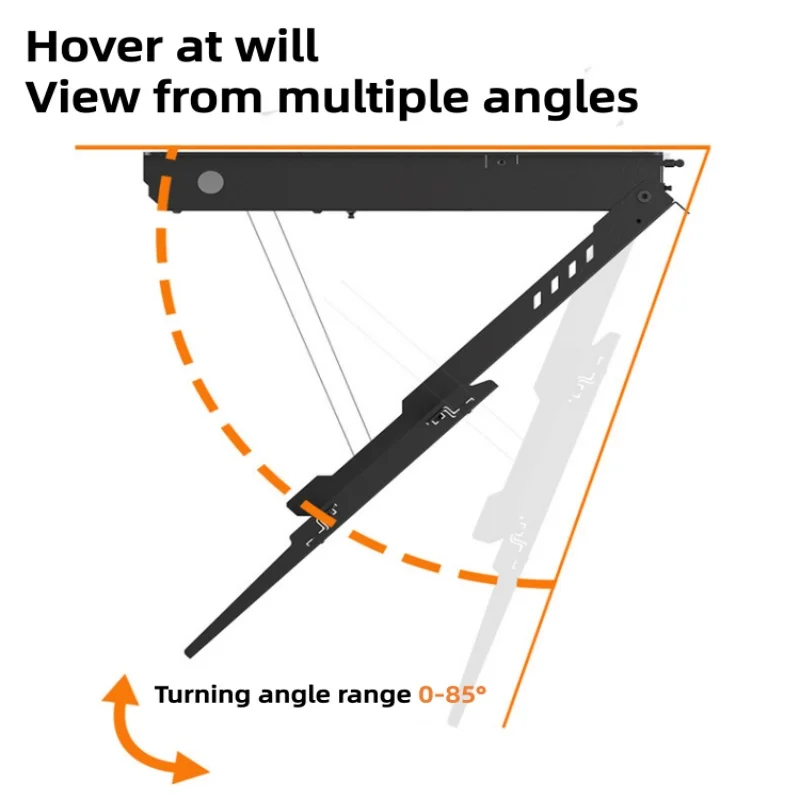 Hover at will
View from multiple angles

Turning angle range 0-85°