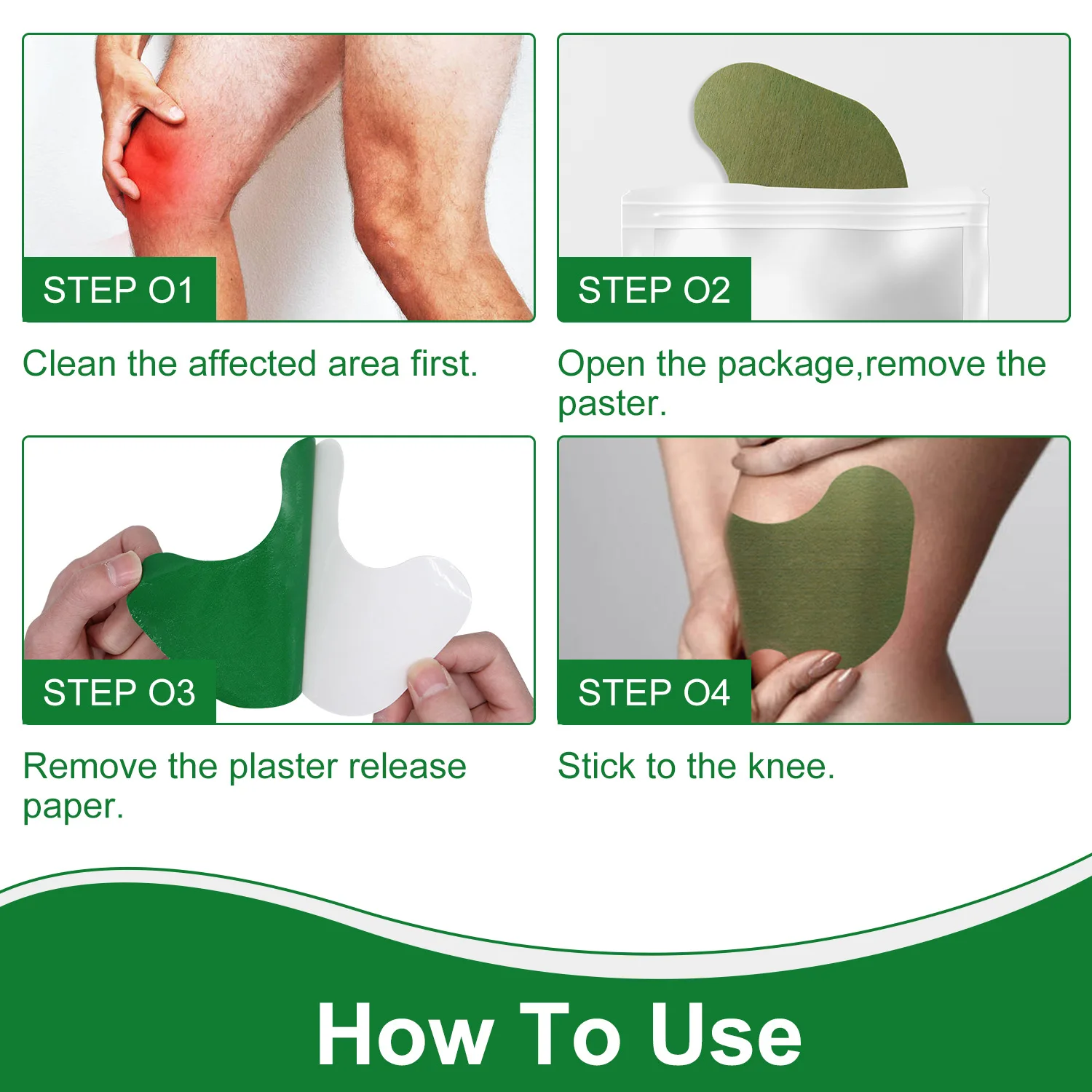 STEP O1

Clean the affected area first.

STEP O2

Open the package,remove the paster.

STEP O3

Remove the plaster release paper.

STEP O4

Stick to the knee.

How To Use