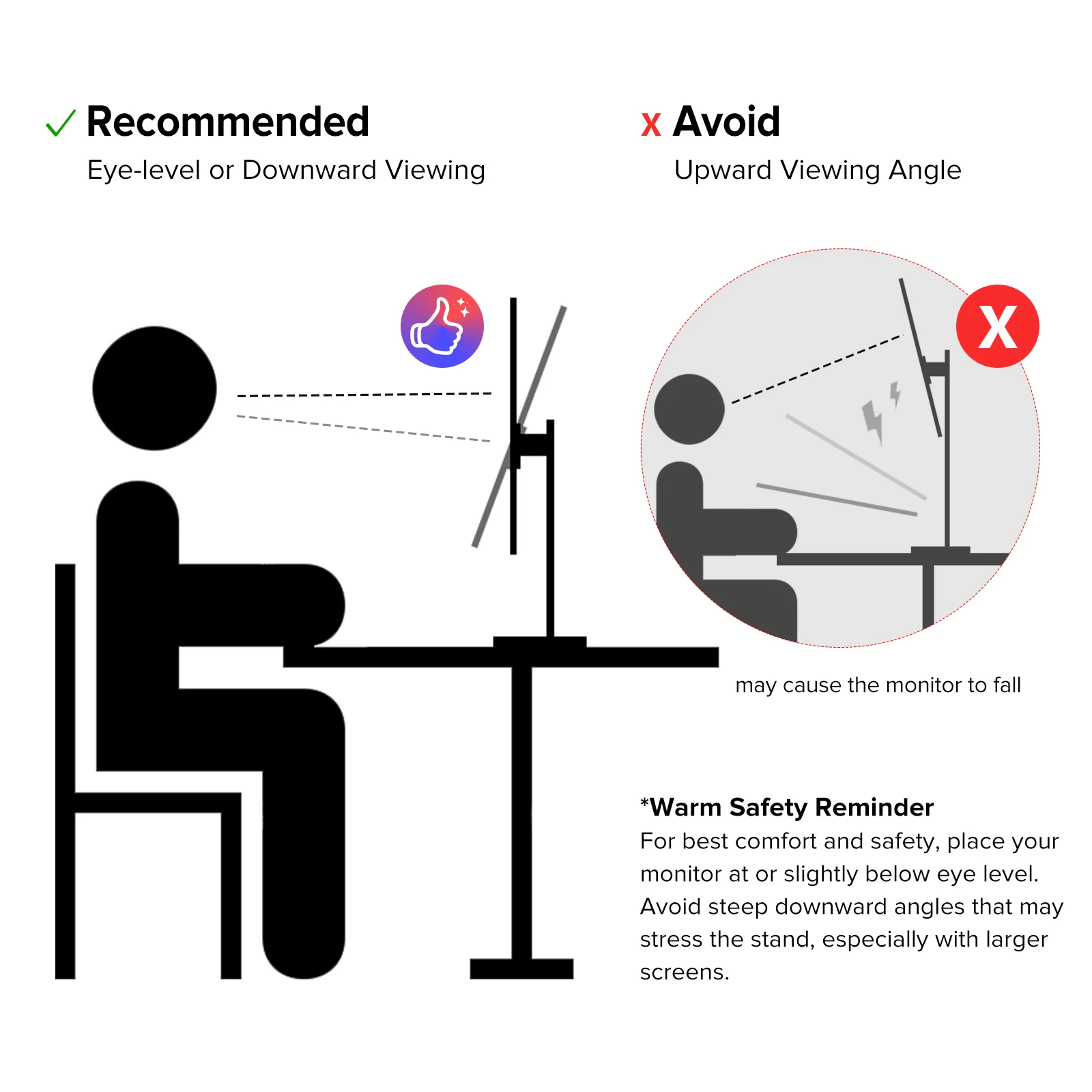 ✓ Recommended
Eye-level or Downward Viewing

x Avoid
Upward Viewing Angle

X

may cause the monitor to fall

*Warm Safety Reminder
For best comfort and safety, place your monitor at or slightly below eye level. Avoid steep downward angles that may stress the stand, especially with larger screens.