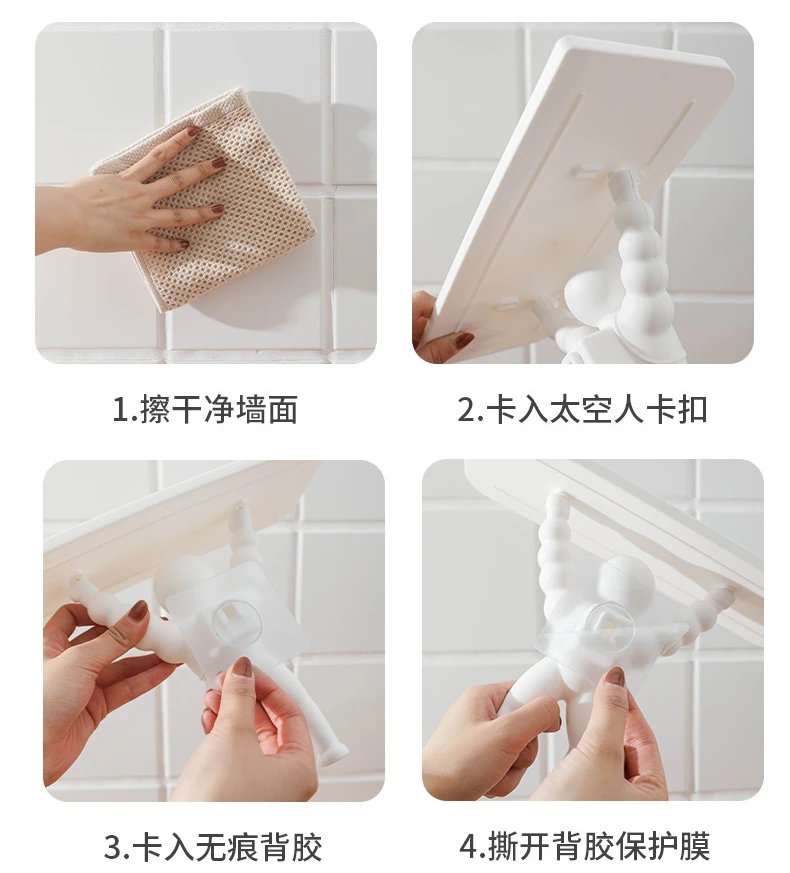 1.擦干净墙面

2.卡入太空人卡扣

3.卡入无痕背胶

4.撕开背胶保护膜