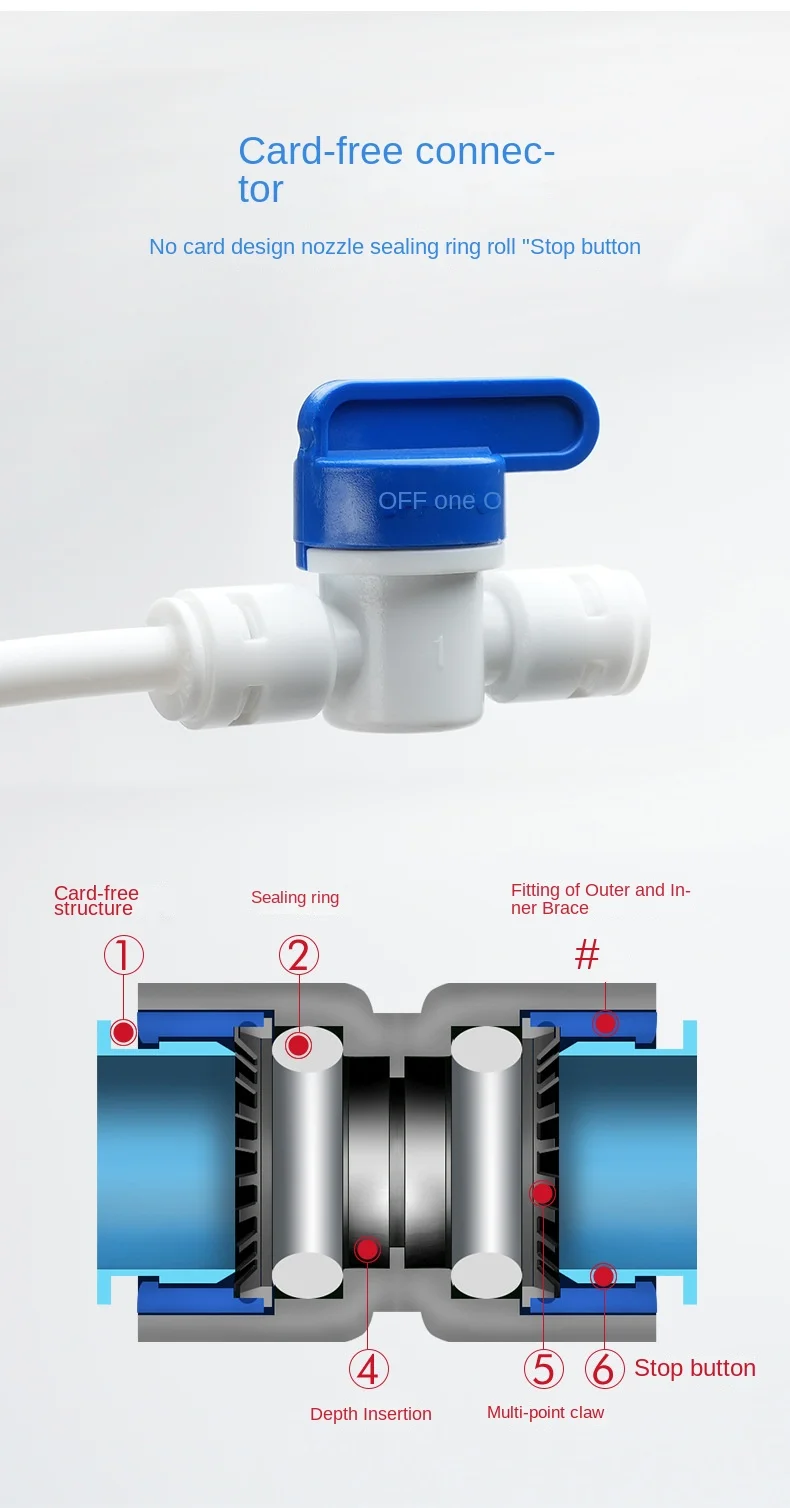 Card-free connector

No card design nozzle sealing ring roll "Stop button

OFF one O

1

Card-free structure

Sealing ring

Fitting of Outer and Inner Brace

①

②

#

④

⑤

⑥ Stop button

Depth Insertion

Multi-point claw