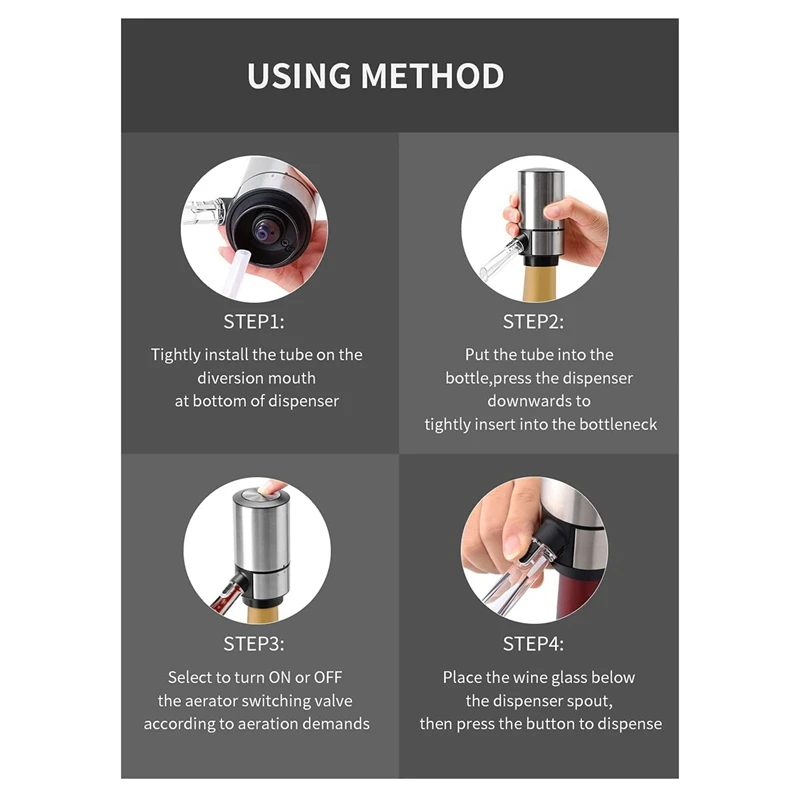 USING METHOD

STEP1:

Tightly install the tube on the diversion mouth at bottom of dispenser

STEP2:

Put the tube into the bottle,press the dispenser downwards to tightly insert into the bottleneck

STEP3:

Select to turn ON or OFF the aerator switching valve according to aeration demands

STEP4:

Place the wine glass below the dispenser spout, then press the button to dispense