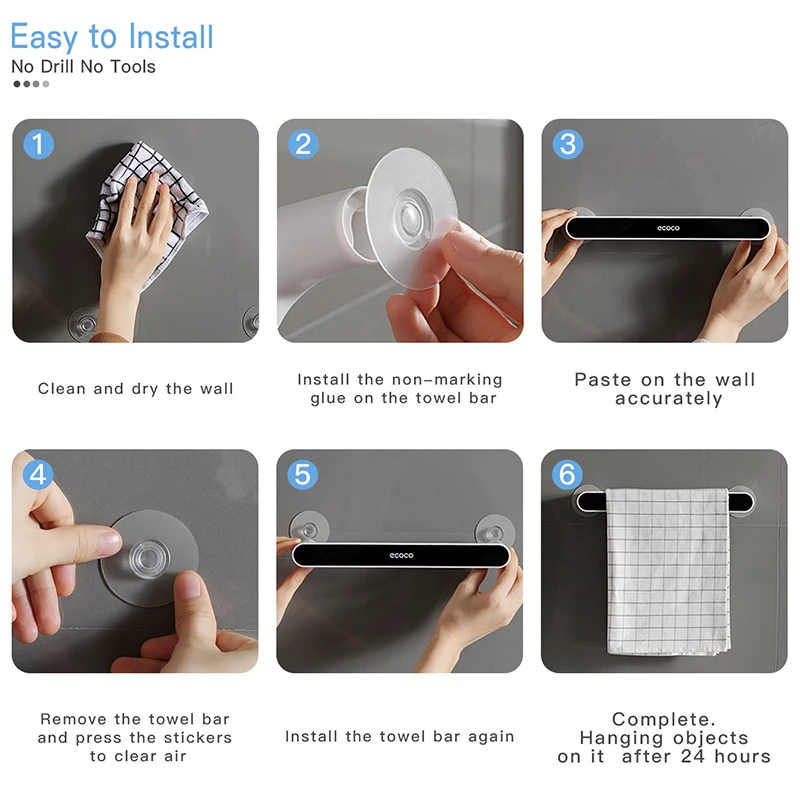 Easy to Install
No Drill No Tools

1
Clean and dry the wall

2
Install the non-marking glue on the towel bar

3
ecoco
Paste on the wall accurately

4
Remove the towel bar and press the stickers to clear air

5
ecoco
Install the towel bar again

6
Complete. Hanging objects on it after 24 hours