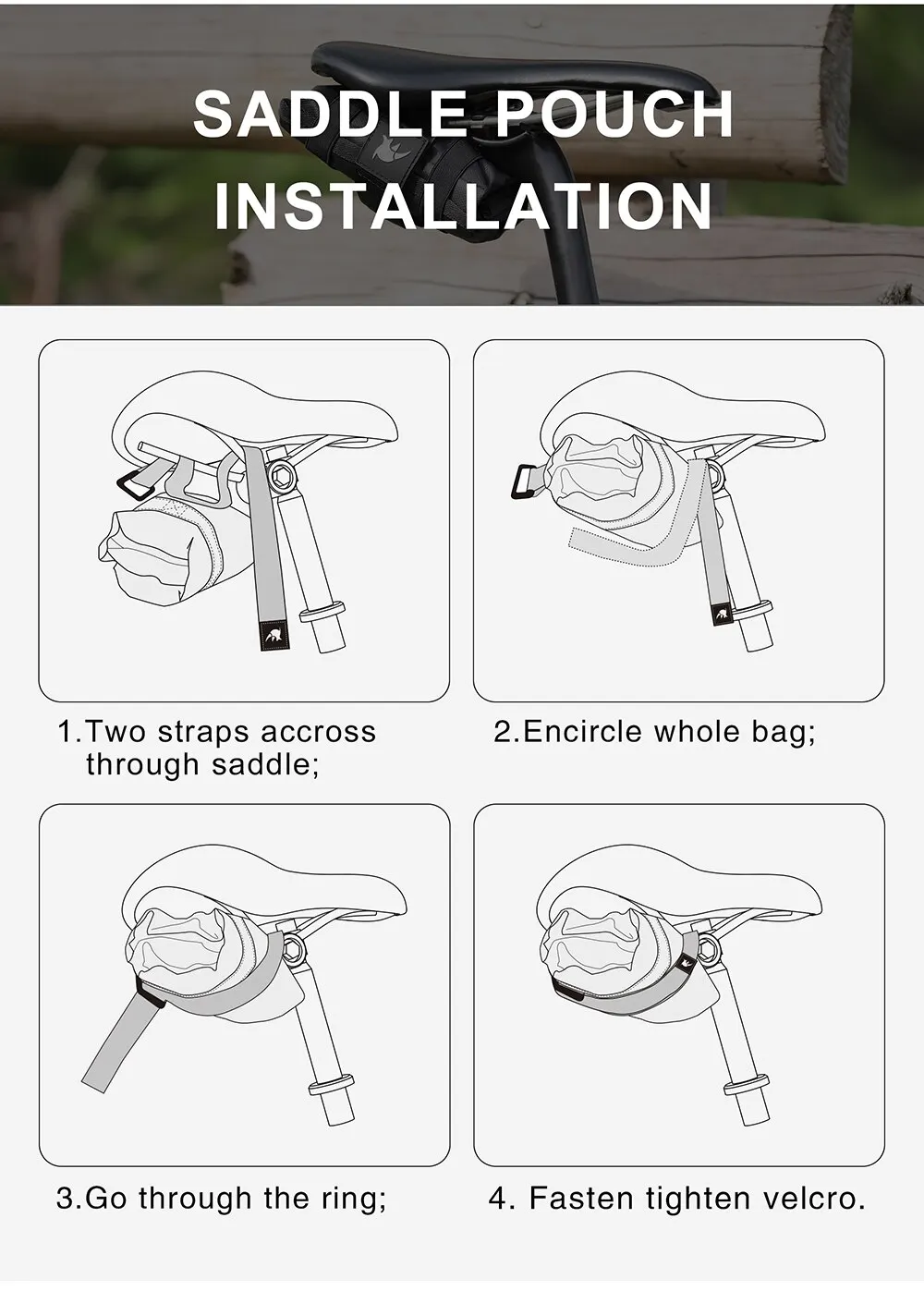 SADDLE POUCH INSTALLATION

1.Two straps accross through saddle;

2.Encircle whole bag;

3.Go through the ring;

4. Fasten tighten velcro.