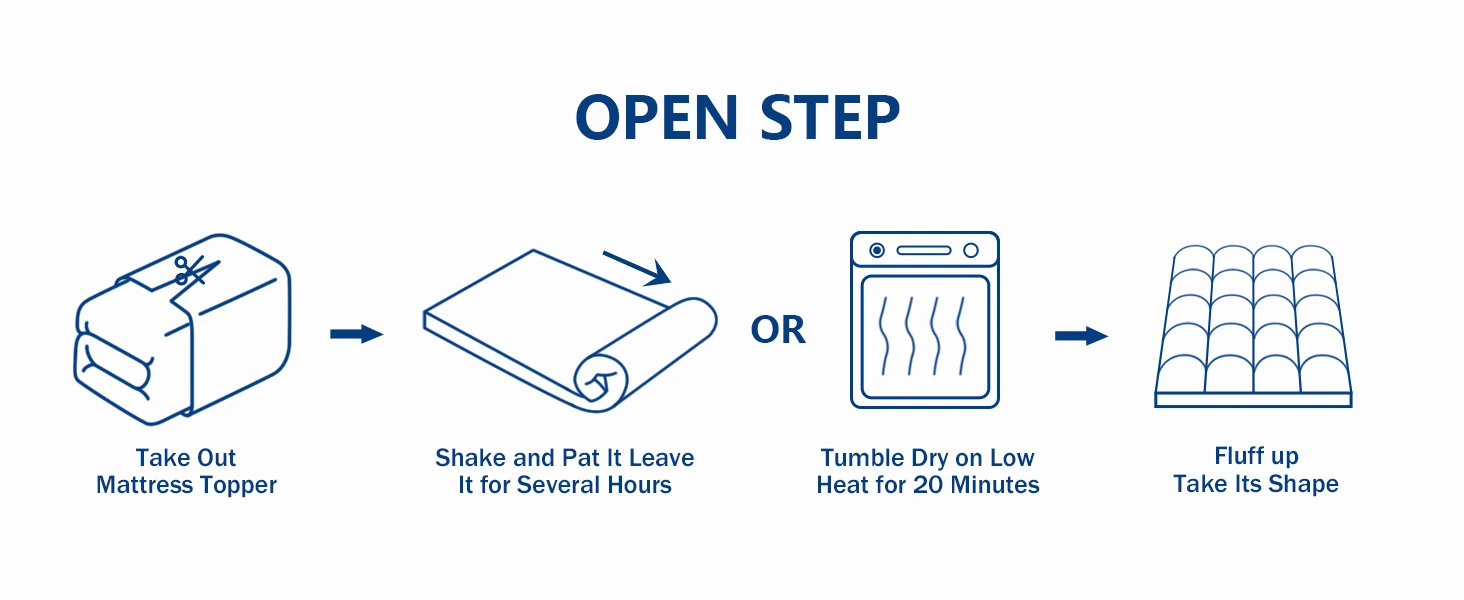 OPEN STEP

Take Out
Mattress Topper

Shake and Pat It Leave
It for Several Hours

OR

Tumble Dry on Low
Heat for 20 Minutes

Fluff up
Take Its Shape