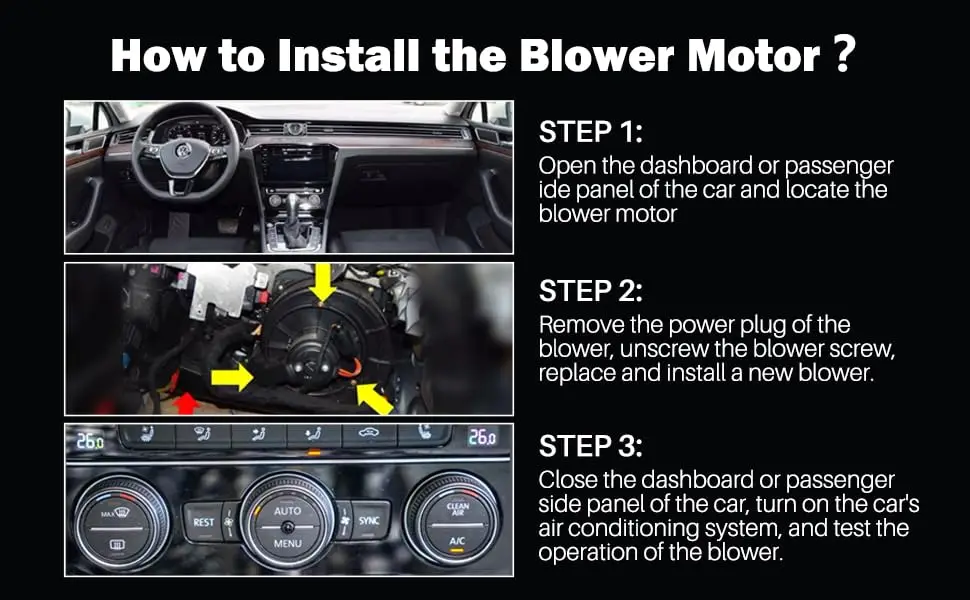 How to Install the Blower Motor ?

STEP 1:
Open the dashboard or passenger ide panel of the car and locate the blower motor

STEP 2:
Remove the power plug of the blower, unscrew the blower screw, replace and install a new blower.

STEP 3:
Close the dashboard or passenger side panel of the car, turn on the car's air conditioning system, and test the operation of the blower.

26.0
26.0
MAX
REST
AUTO
MENU
SYNC
CLEAN AIR
A/C