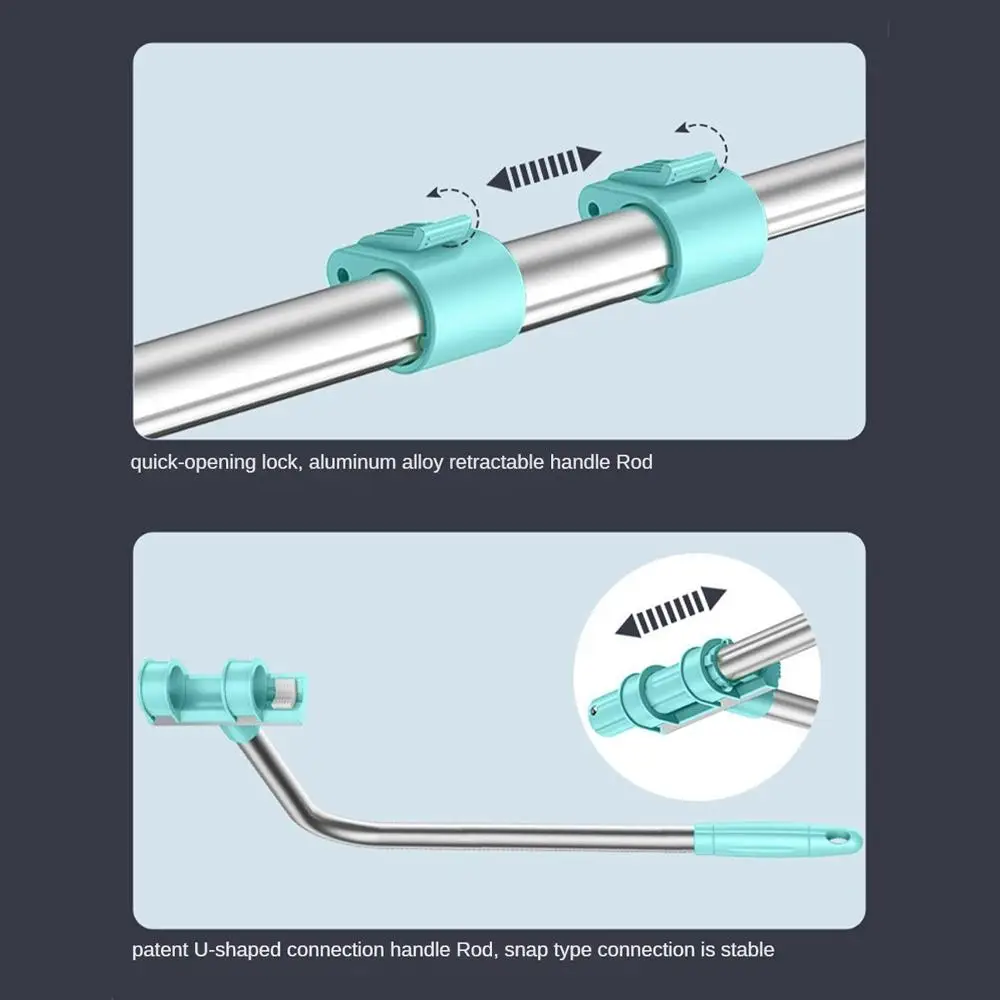 quick-opening lock, aluminum alloy retractable handle Rod

patent U-shaped connection handle Rod, snap type connection is stable