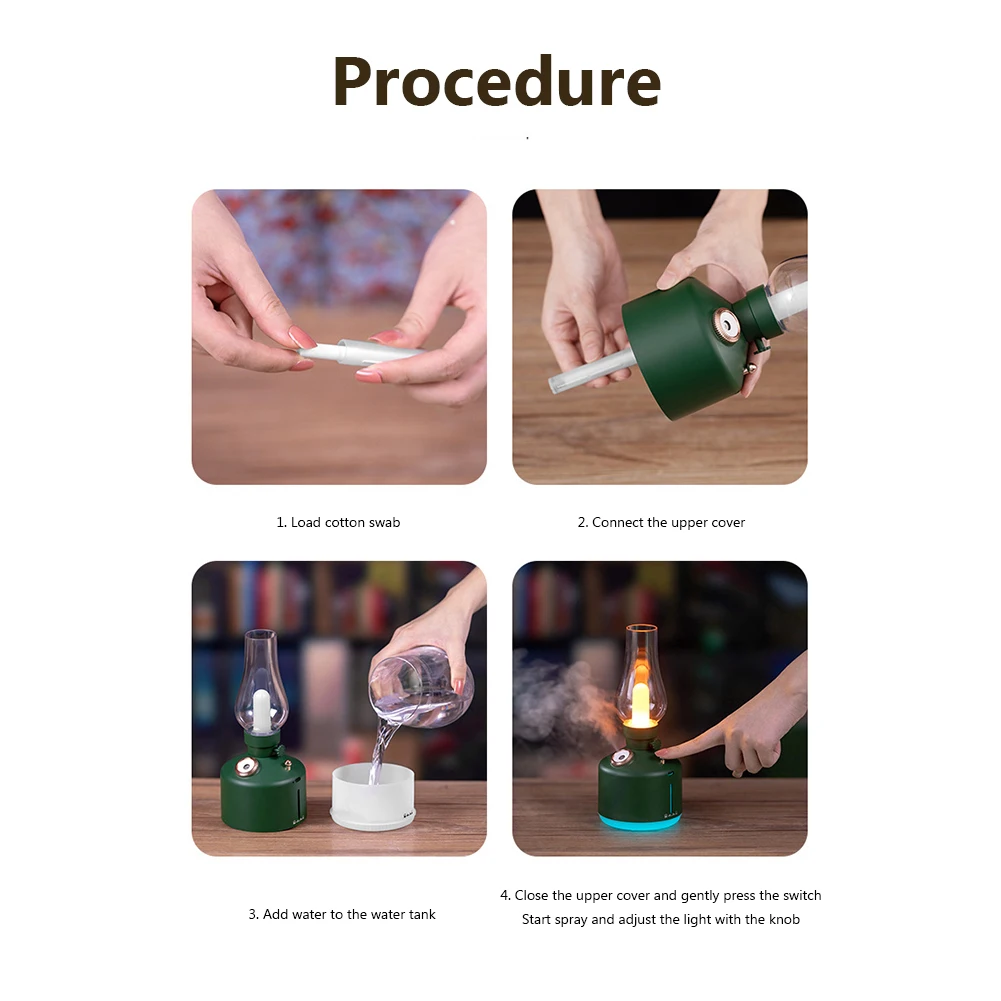 Procedure

1. Load cotton swab

2. Connect the upper cover

3. Add water to the water tank

4. Close the upper cover and gently press the switch
Start spray and adjust the light with the knob