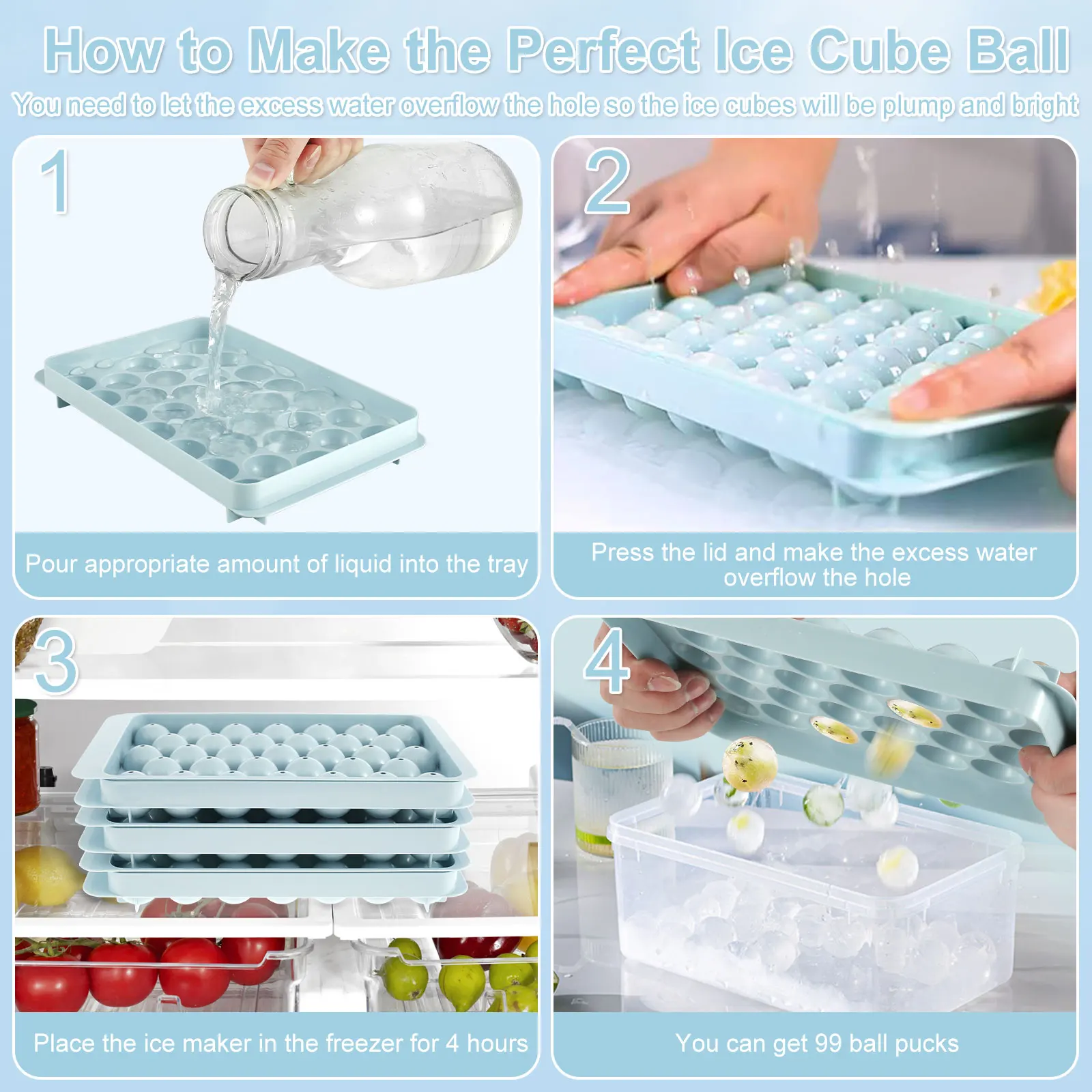 How to Make the Perfect Ice Cube Ball

You need to let the excess water overflow the hole so the ice cubes will be plump and bright

1

Pour appropriate amount of liquid into the tray

2

Press the lid and make the excess water overflow the hole

3

Place the ice maker in the freezer for 4 hours

4

You can get 99 ball pucks