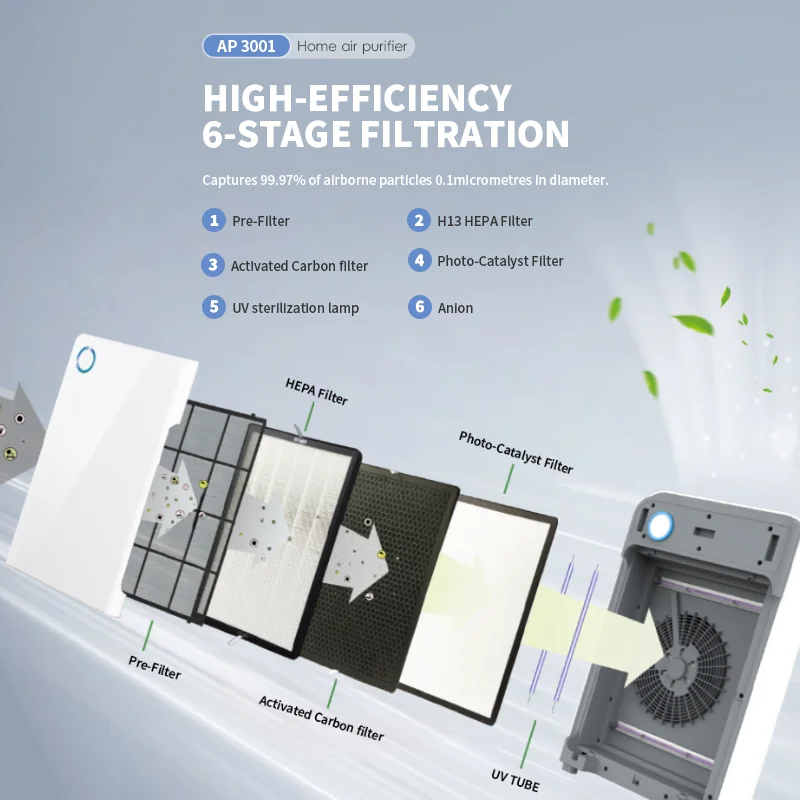 AP 3001 Home air purifier

HIGH-EFFICIENCY
6-STAGE FILTRATION

Captures 99.97% of airborne particles 0.1micrometres in diameter.

1 Pre-Filter
2 H13 HEPA Filter
3 Activated Carbon filter
4 Photo-Catalyst Filter
5 UV sterilization lamp
6 Anion

HEPA Filter

Photo-Catalyst Filter

Pre-Filter

Activated Carbon filter

UV TUBE