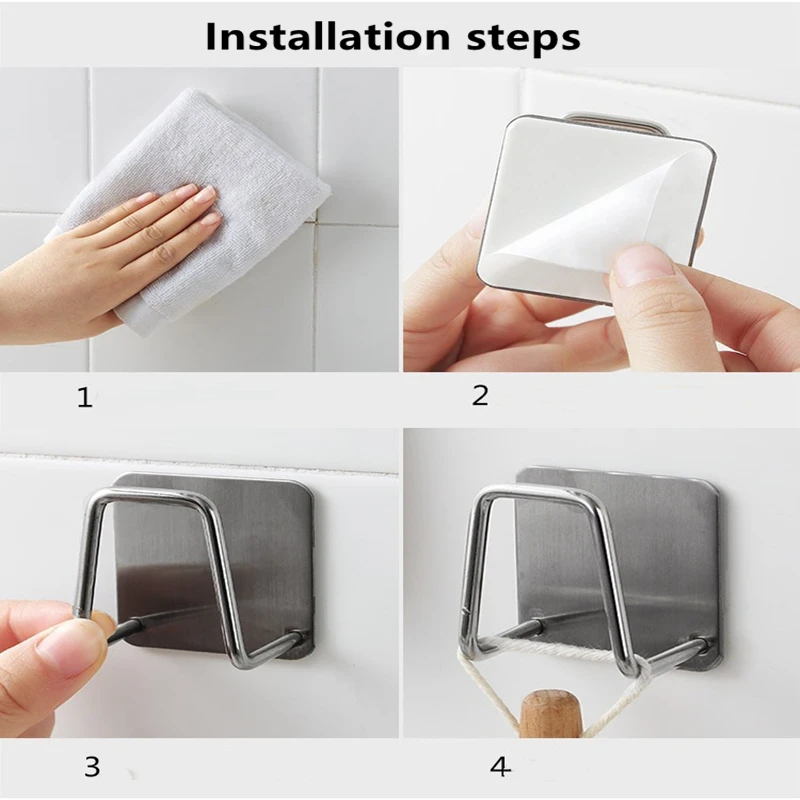 Installation steps

1

2

3

4