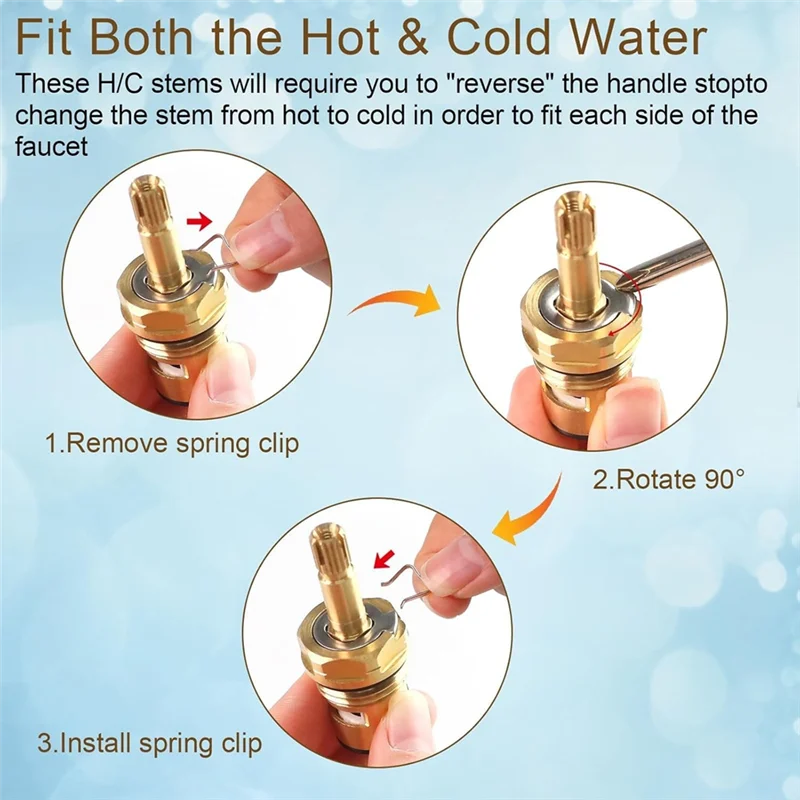 Fit Both the Hot & Cold Water

These H/C stems will require you to "reverse" the handle stopto change the stem from hot to cold in order to fit each side of the faucet

1.Remove spring clip

2.Rotate 90°

3.Install spring clip