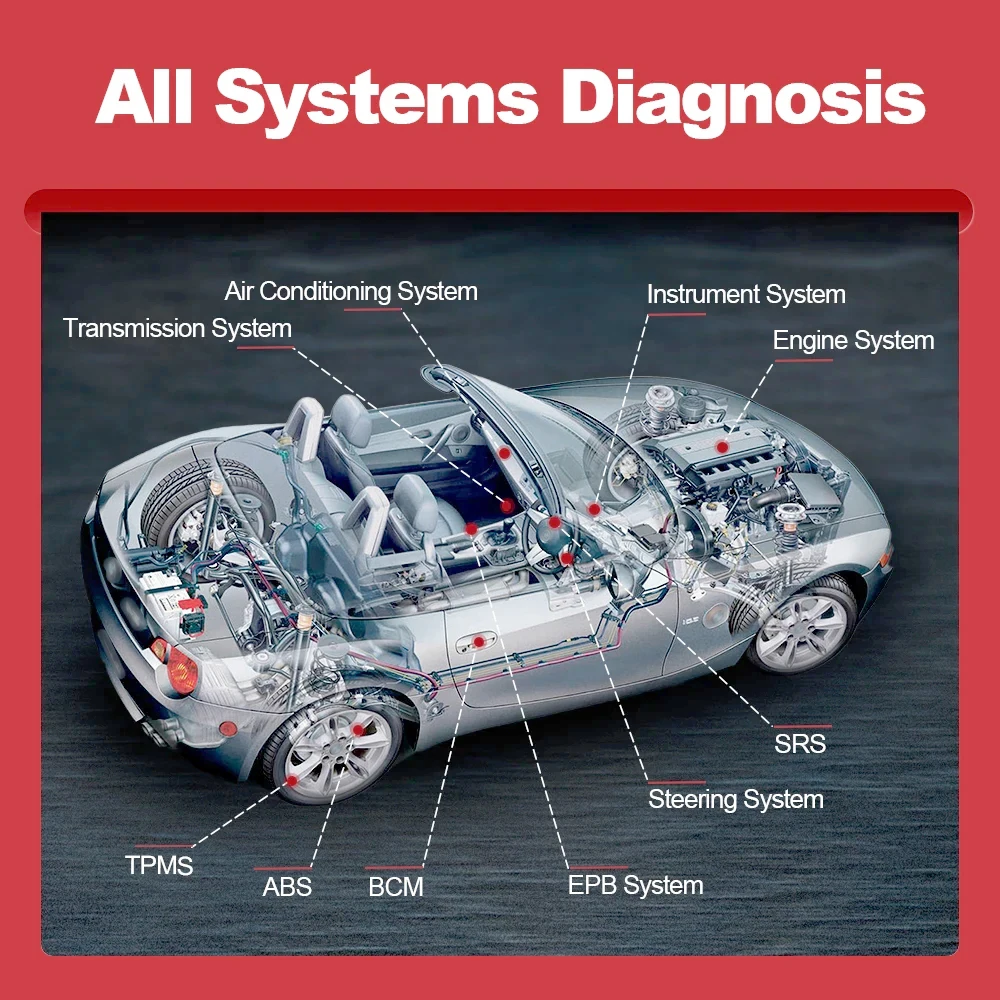 All Systems Diagnosis

Air Conditioning System

Transmission System

Instrument System

Engine System

SRS

Steering System

TPMS

ABS

BCM

EPB System