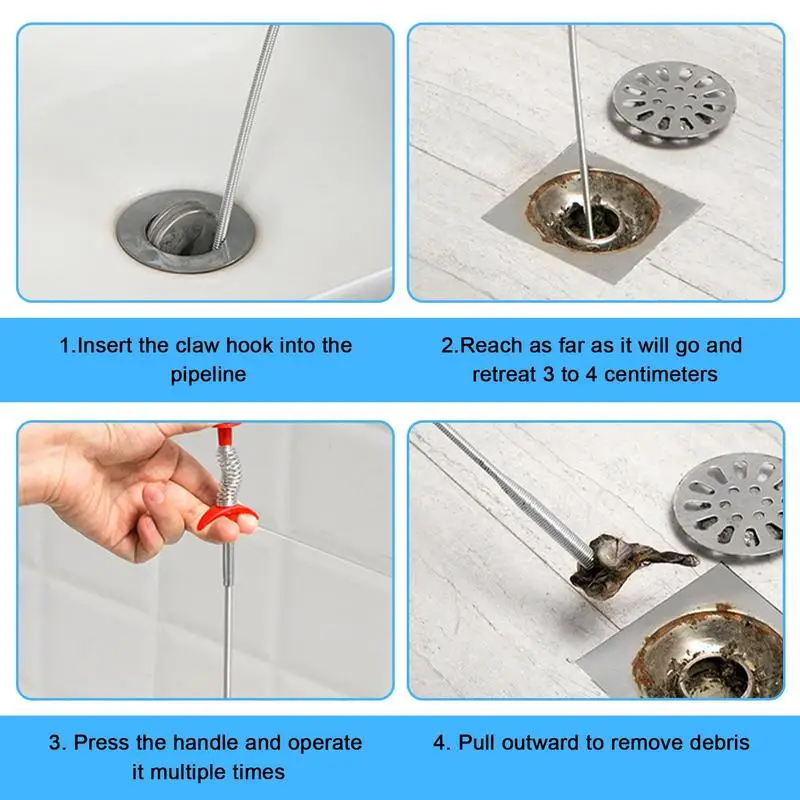 1.Insert the claw hook into the pipeline

2.Reach as far as it will go and retreat 3 to 4 centimeters

3. Press the handle and operate it multiple times

4. Pull outward to remove debris