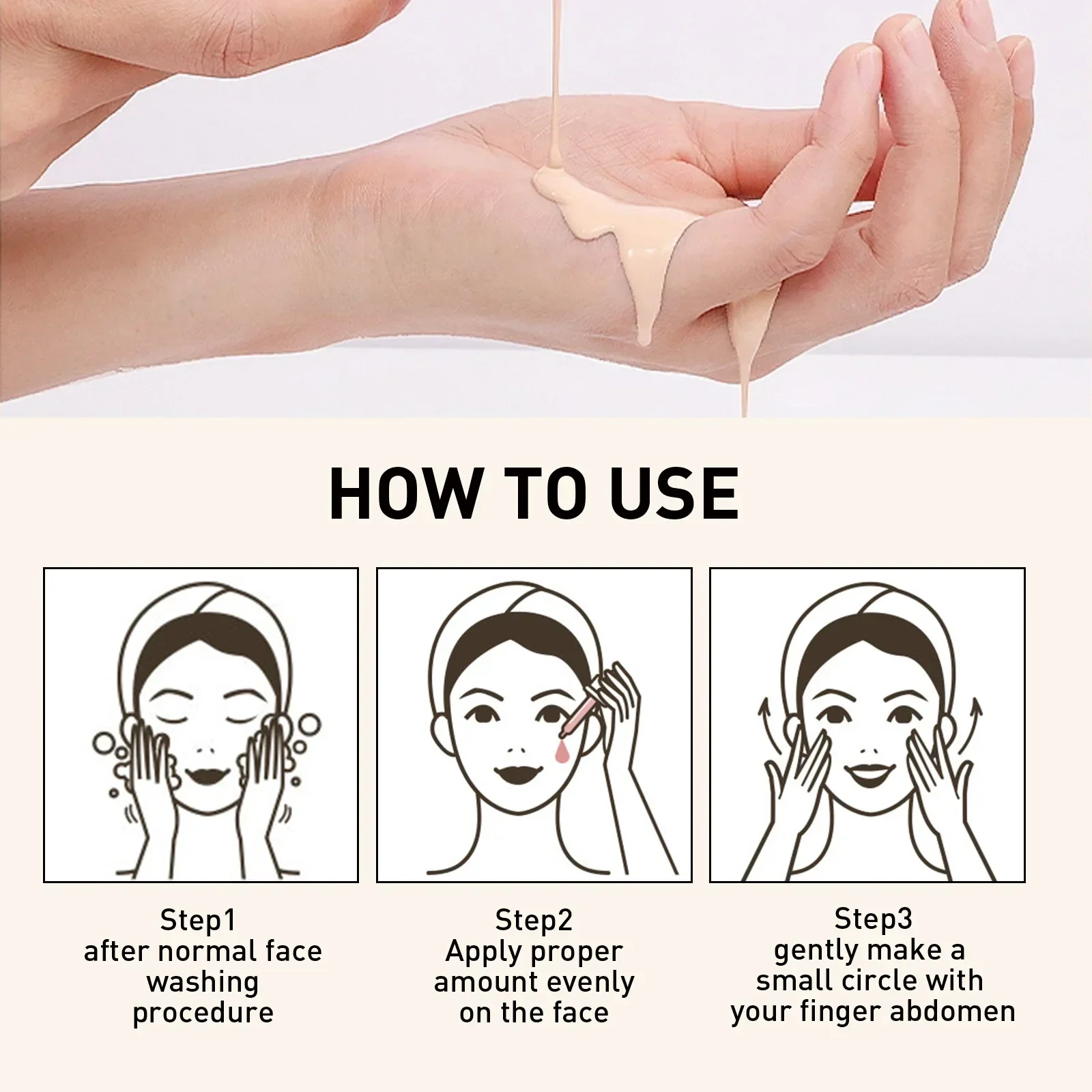 HOW TO USE

Step1
after normal face washing procedure

Step2
Apply proper amount evenly on the face

Step3
gently make a small circle with your finger abdomen