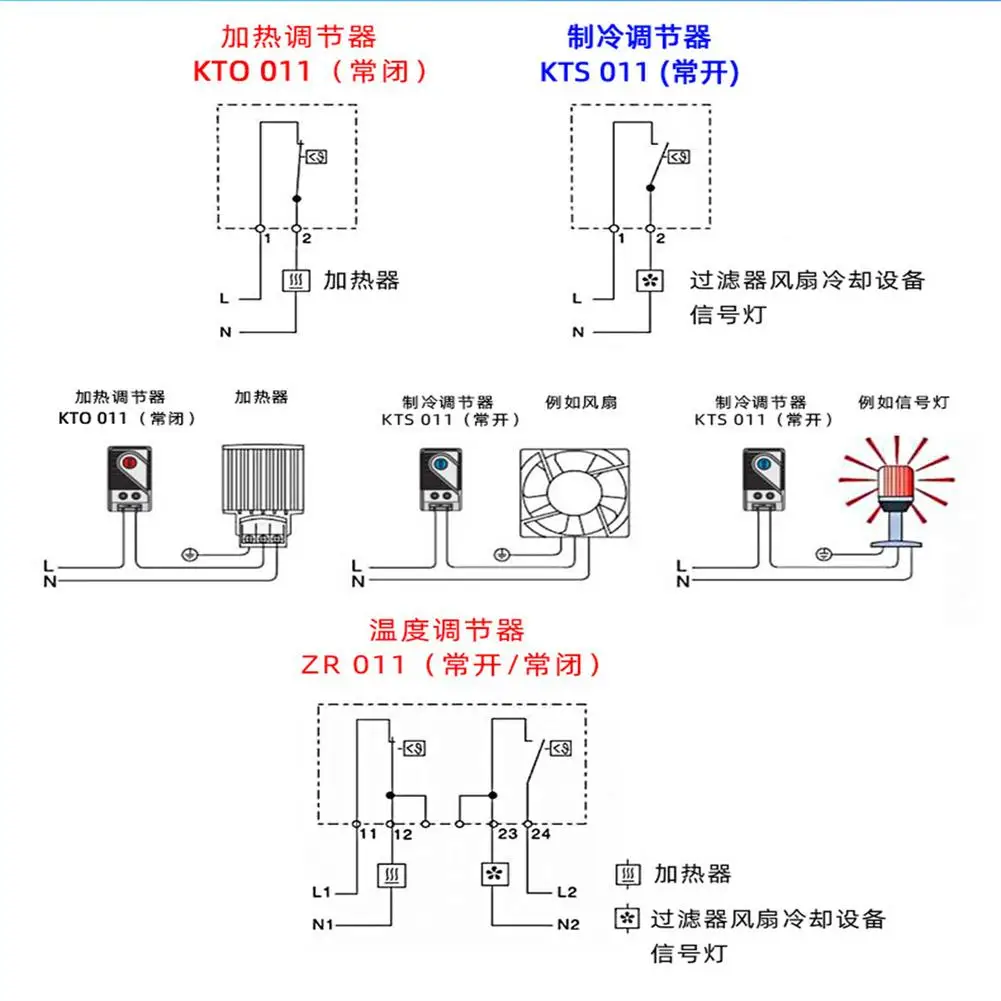 加热调节器
KTO 011（常闭）

1 2

加热器

L
N

制冷调节器
KTS 011 (常开)

1 2

过滤器风扇冷却设备
信号灯

L
N

加热调节器
KTO 011（常闭）

加热器

L
N

制冷调节器
KTS 011（常开）

例如风扇

L
N

制冷调节器
KTS 011（常开）

例如信号灯

L
N

温度调节器
ZR 011（常开/常闭）

11 12 23 24

L1
N1
L2
N2

加热器
过滤器风扇冷却设备
信号灯