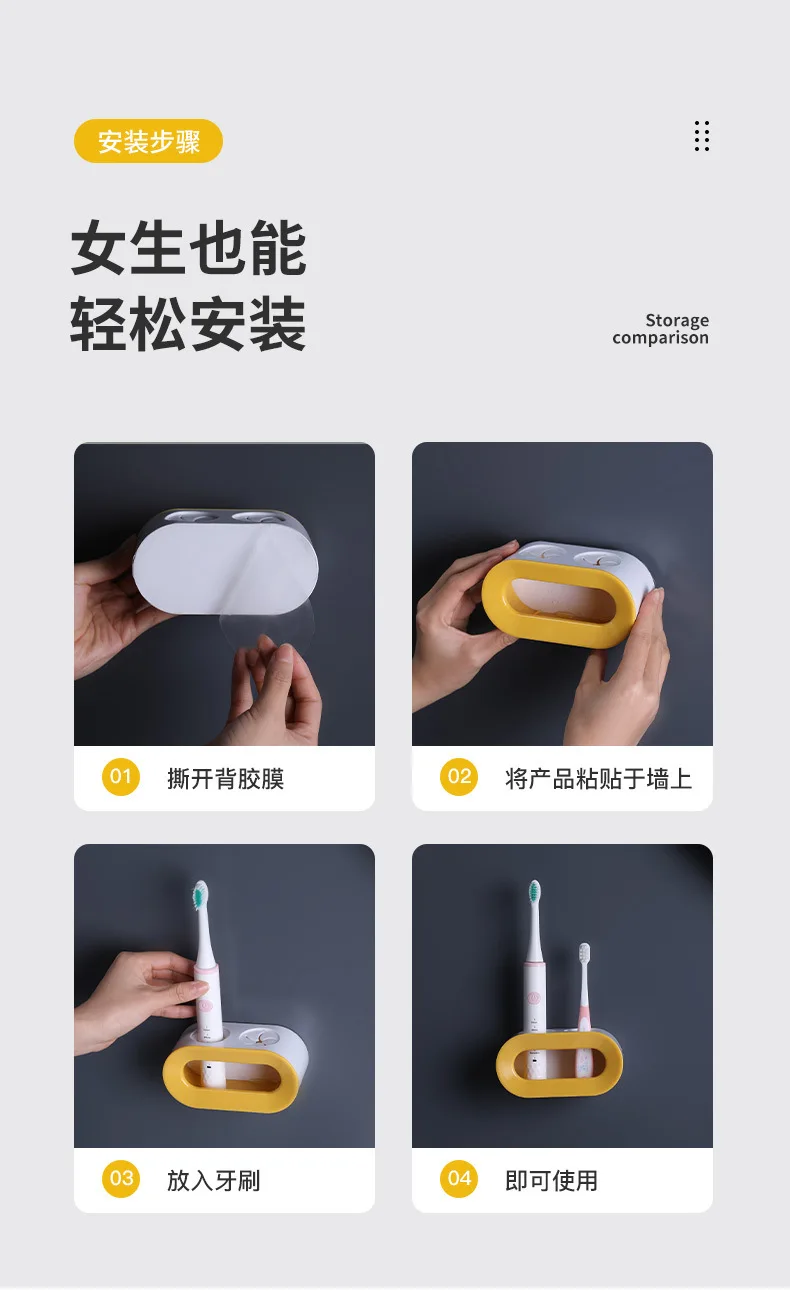 安装步骤

女生也能
轻松安装

Storage
comparison

01 撕开背胶膜

02 将产品粘贴于墙上

03 放入牙刷

04 即可使用